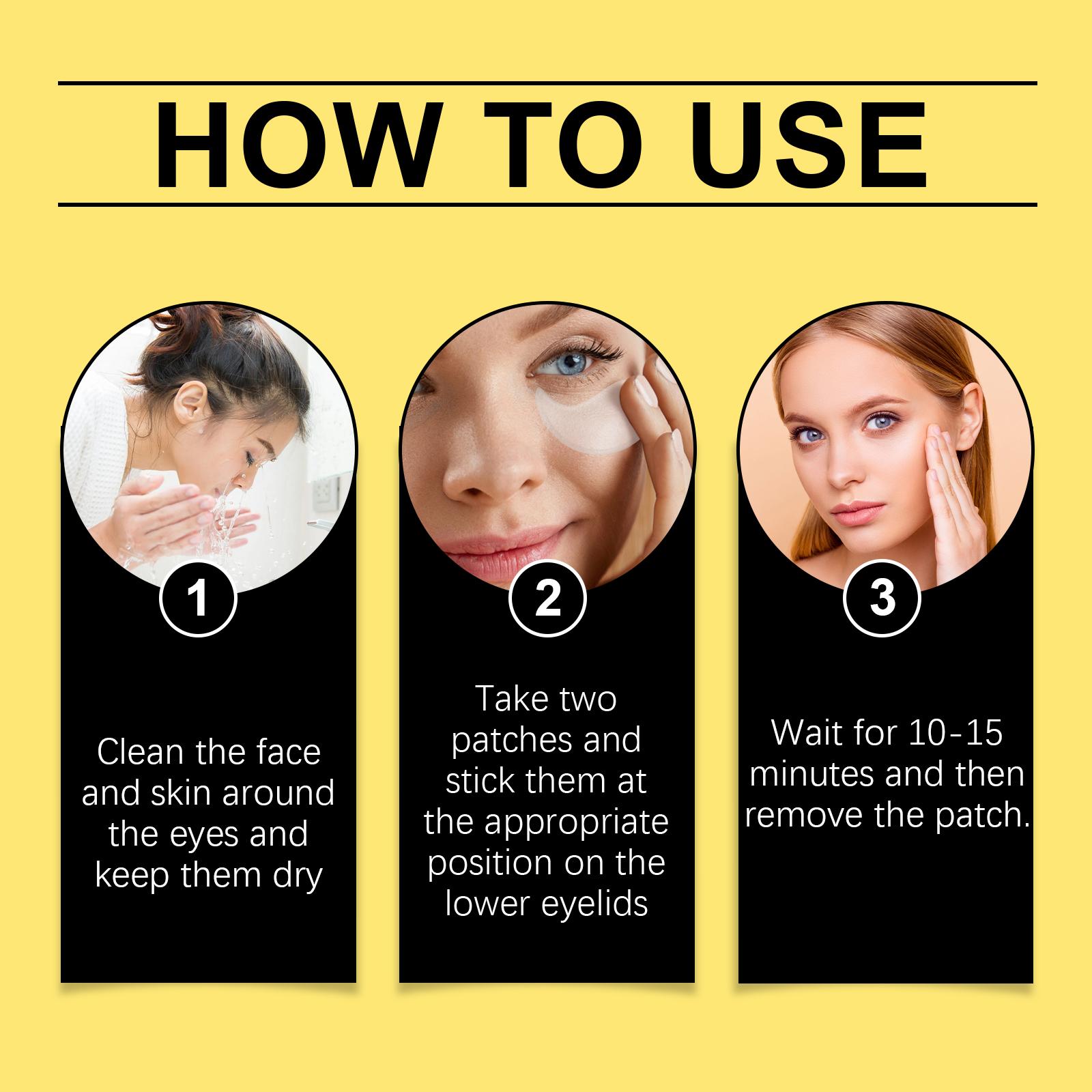 HOW TO USE

1

Clean the face and skin around the eyes and keep them dry

2

Take two patches and stick them at the appropriate position on the lower eyelids

3

Wait for 10-15 minutes and then remove the patch.