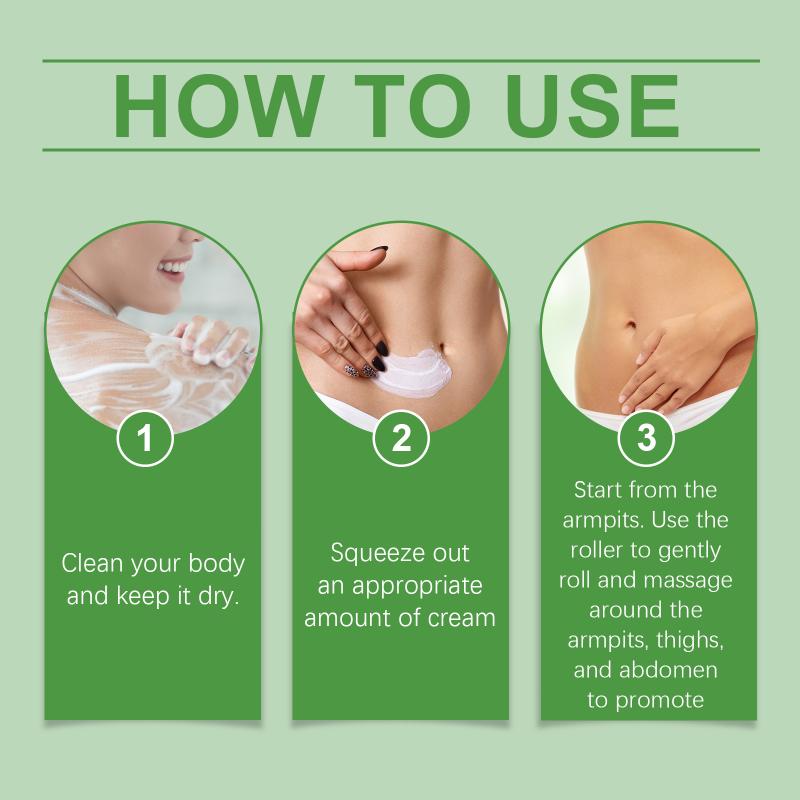 HOW TO USE

1

Clean your body and keep it dry.

2

Squeeze out an appropriate amount of cream

3

Start from the armpits. Use the roller to gently roll and massage around the armpits, thighs, and abdomen to promote