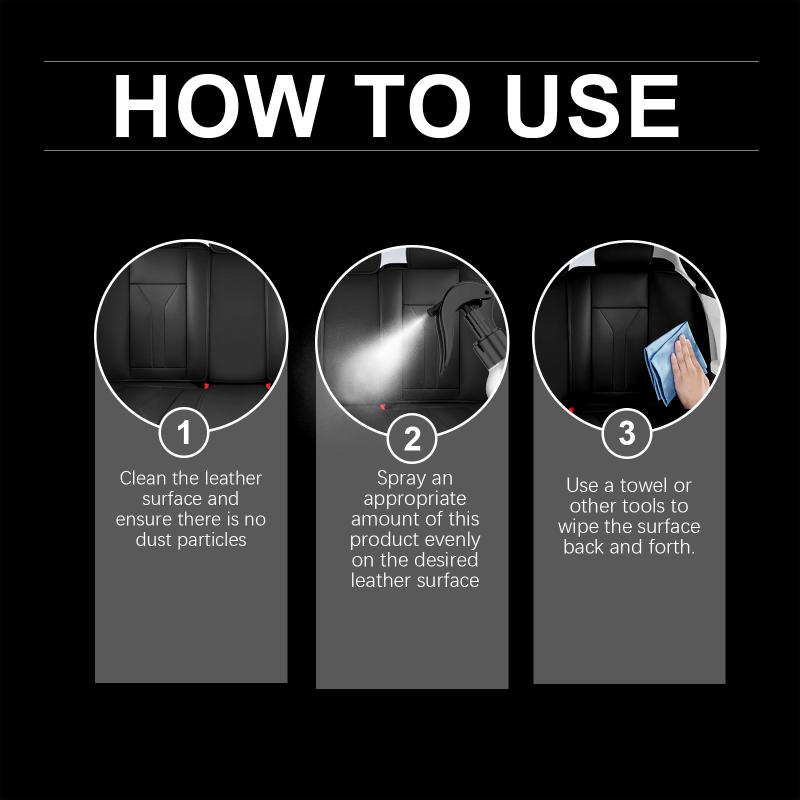 HOW TO USE

1
Clean the leather surface and ensure there is no dust particles

2
Spray an appropriate amount of this product evenly on the desired leather surface

3
Use a towel or other tools to wipe the surface back and forth.