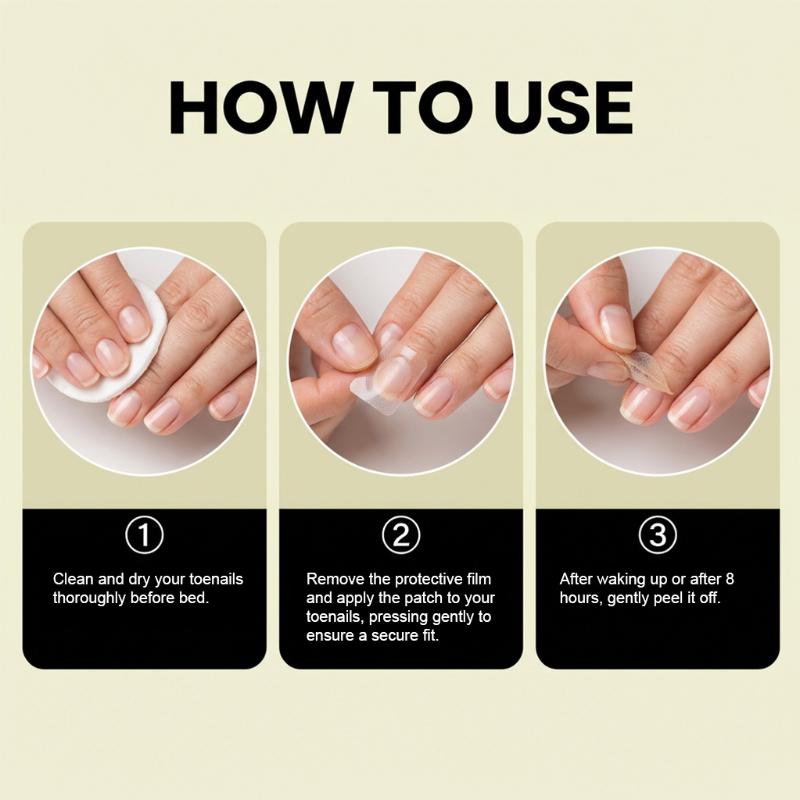 HOW TO USE

①

Clean and dry your toenails thoroughly before bed.

②

Remove the protective film and apply the patch to your toenails, pressing gently to ensure a secure fit.

③

After waking up or after 8 hours, gently peel it off.