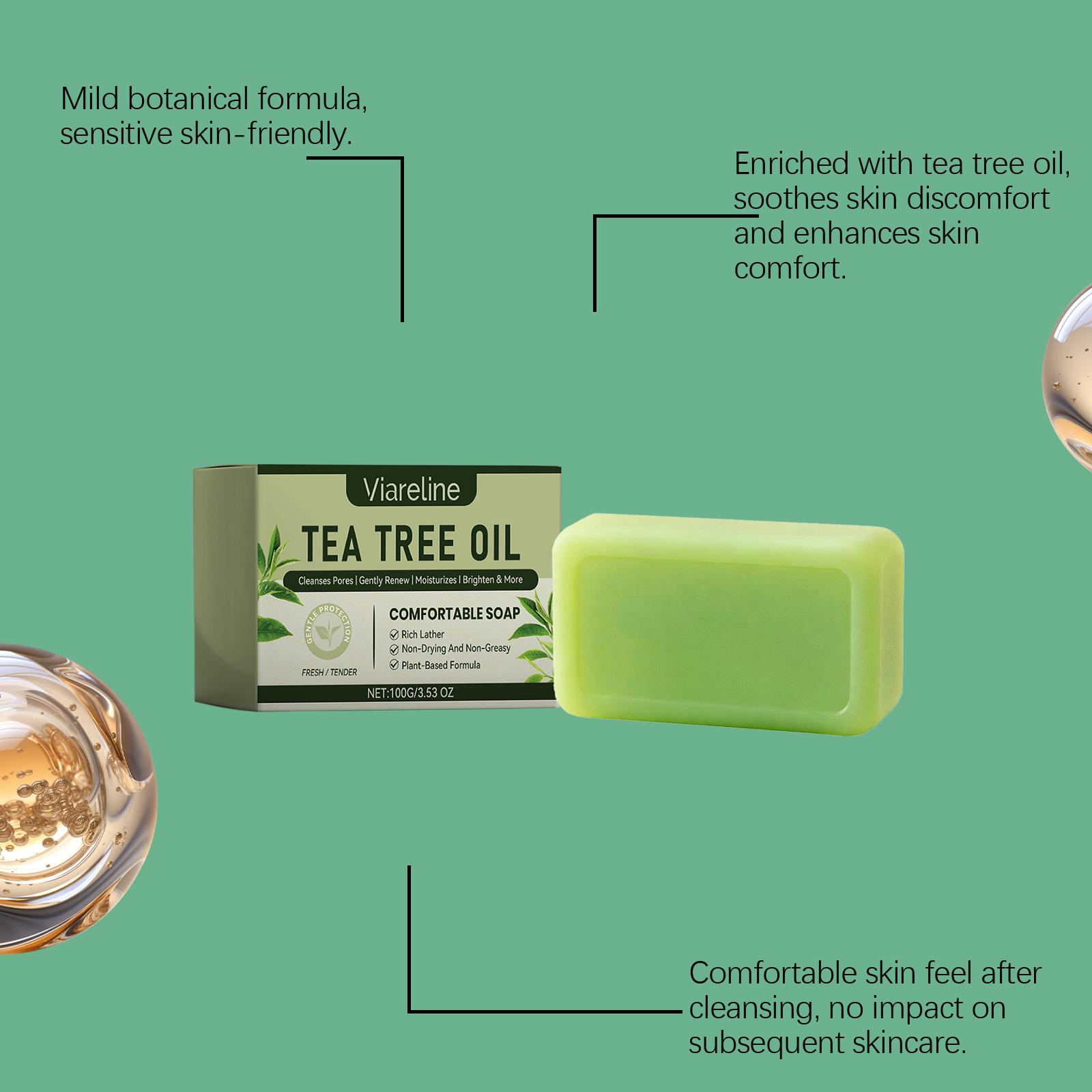 Mild botanical formula, sensitive skin-friendly.

Enriched with tea tree oil, soothes skin discomfort and enhances skin comfort.

Viareline

TEA TREE OIL

Cleanses Pores | Gently Renew | Moisturizes | Brighten & More

GENTLE PROTECTION

FRESH / TENDER

COMFORTABLE SOAP

Rich Lather

Non-Drying And Non-Greasy

Plant-Based Formula

NET:100G/3.53 OZ

Comfortable skin feel after cleansing, no impact on subsequent skincare.