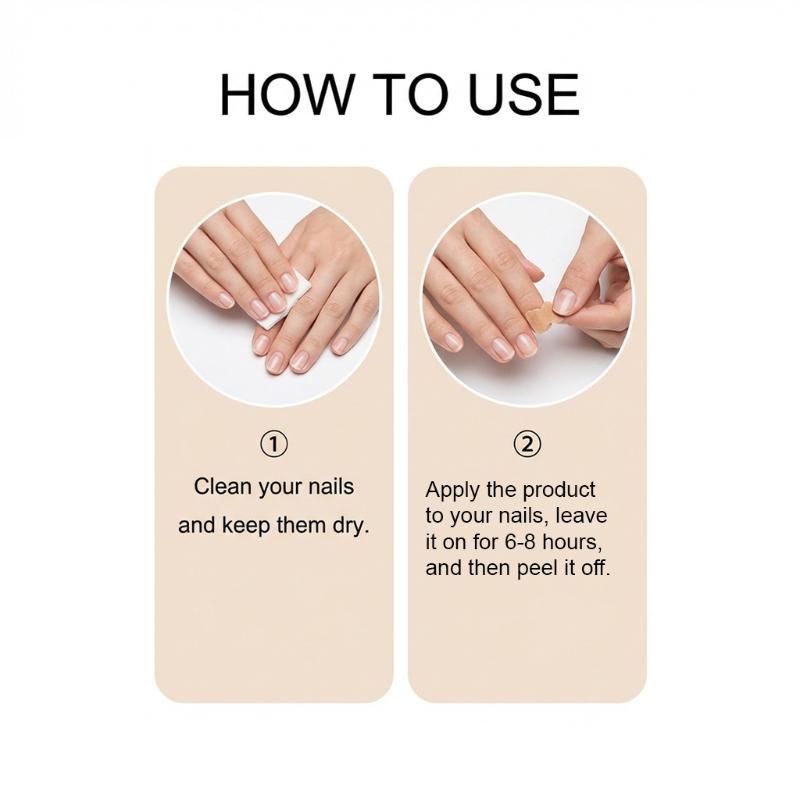 HOW TO USE

①

Clean your nails and keep them dry.

②

Apply the product to your nails, leave it on for 6-8 hours, and then peel it off.