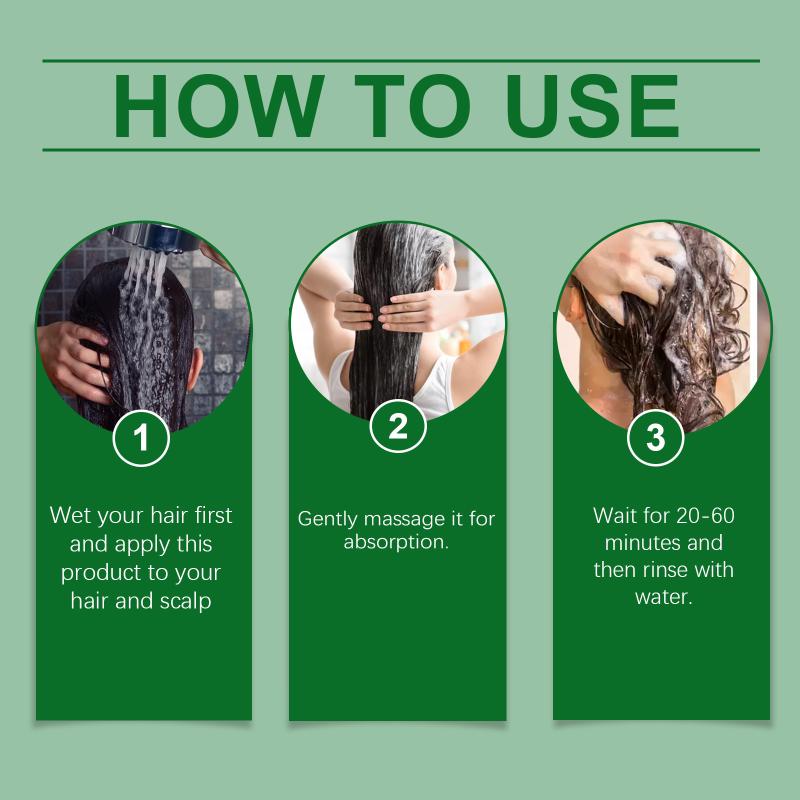 HOW TO USE

1

Wet your hair first and apply this product to your hair and scalp

2

Gently massage it for absorption.

3

Wait for 20-60 minutes and then rinse with water.