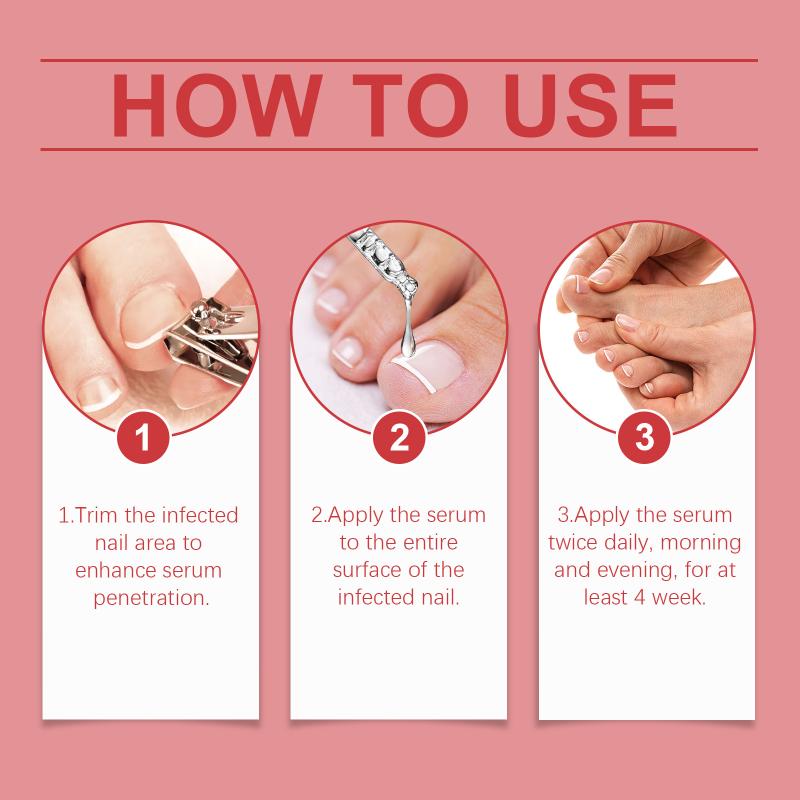 HOW TO USE

1

1.Trim the infected nail area to enhance serum penetration.

2

2.Apply the serum to the entire surface of the infected nail.

3

3.Apply the serum twice daily, morning and evening, for at least 4 week.