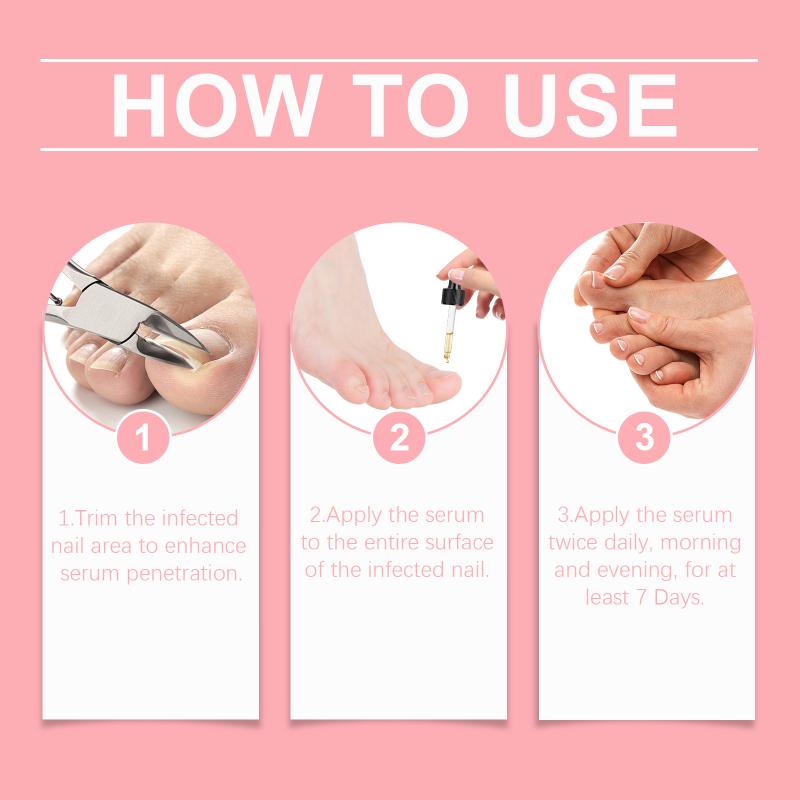 HOW TO USE

1

1.Trim the infected nail area to enhance serum penetration.

2

2.Apply the serum to the entire surface of the infected nail.

3

3.Apply the serum twice daily, morning and evening, for at least 7 Days.