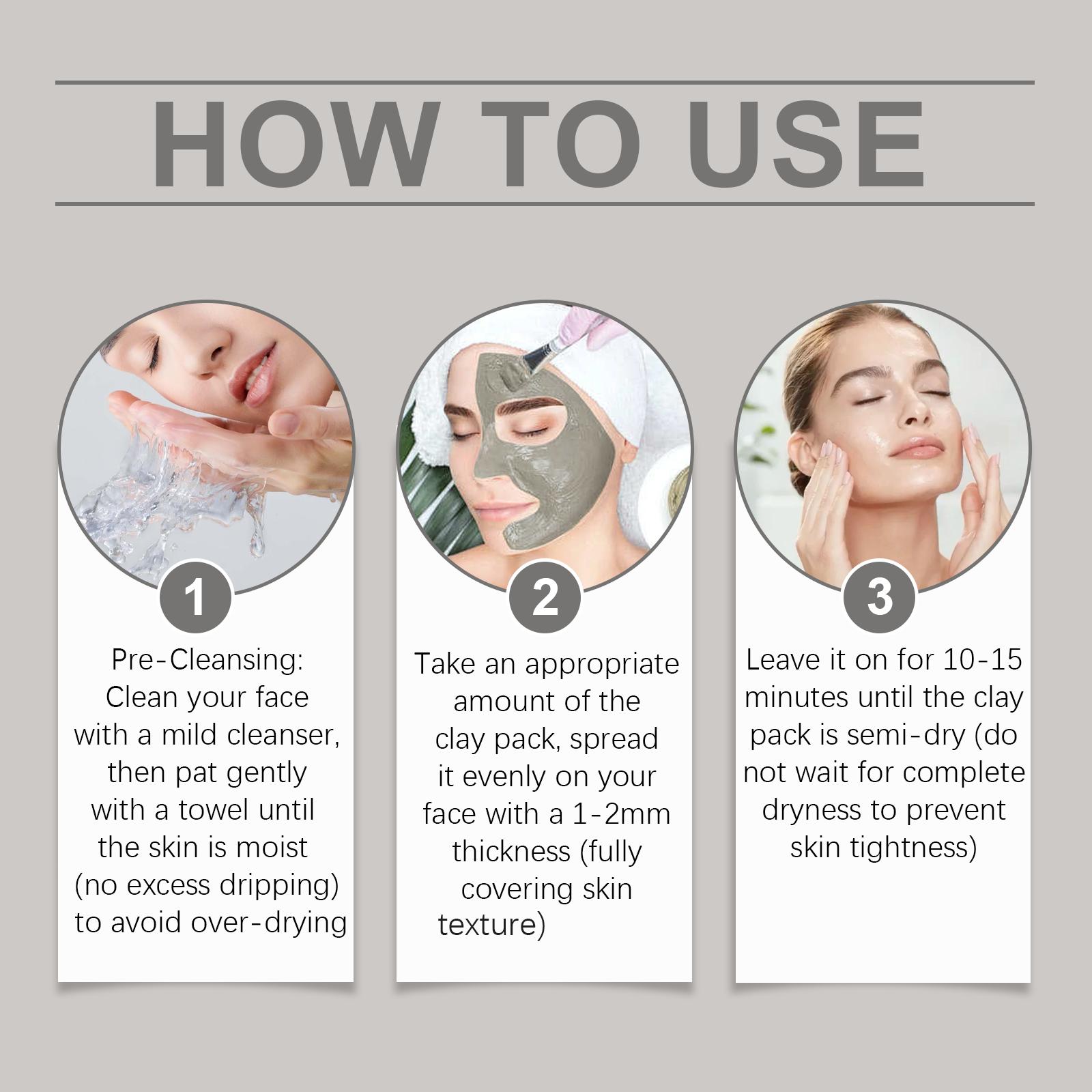 HOW TO USE

1

Pre-Cleansing: Clean your face with a mild cleanser, then pat gently with a towel until the skin is moist (no excess dripping) to avoid over-drying

2

Take an appropriate amount of the clay pack, spread it evenly on your face with a 1-2mm thickness (fully covering skin texture)

3

Leave it on for 10-15 minutes until the clay pack is semi-dry (do not wait for complete dryness to prevent skin tightness)