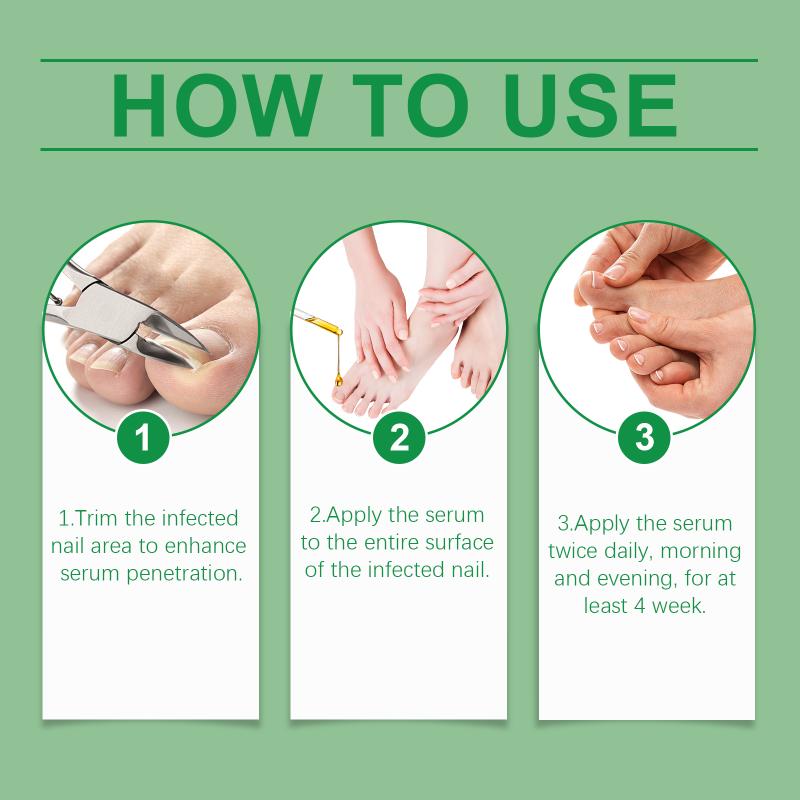 HOW TO USE

1

1.Trim the infected nail area to enhance serum penetration.

2

2.Apply the serum to the entire surface of the infected nail.

3

3.Apply the serum twice daily, morning and evening, for at least 4 week.