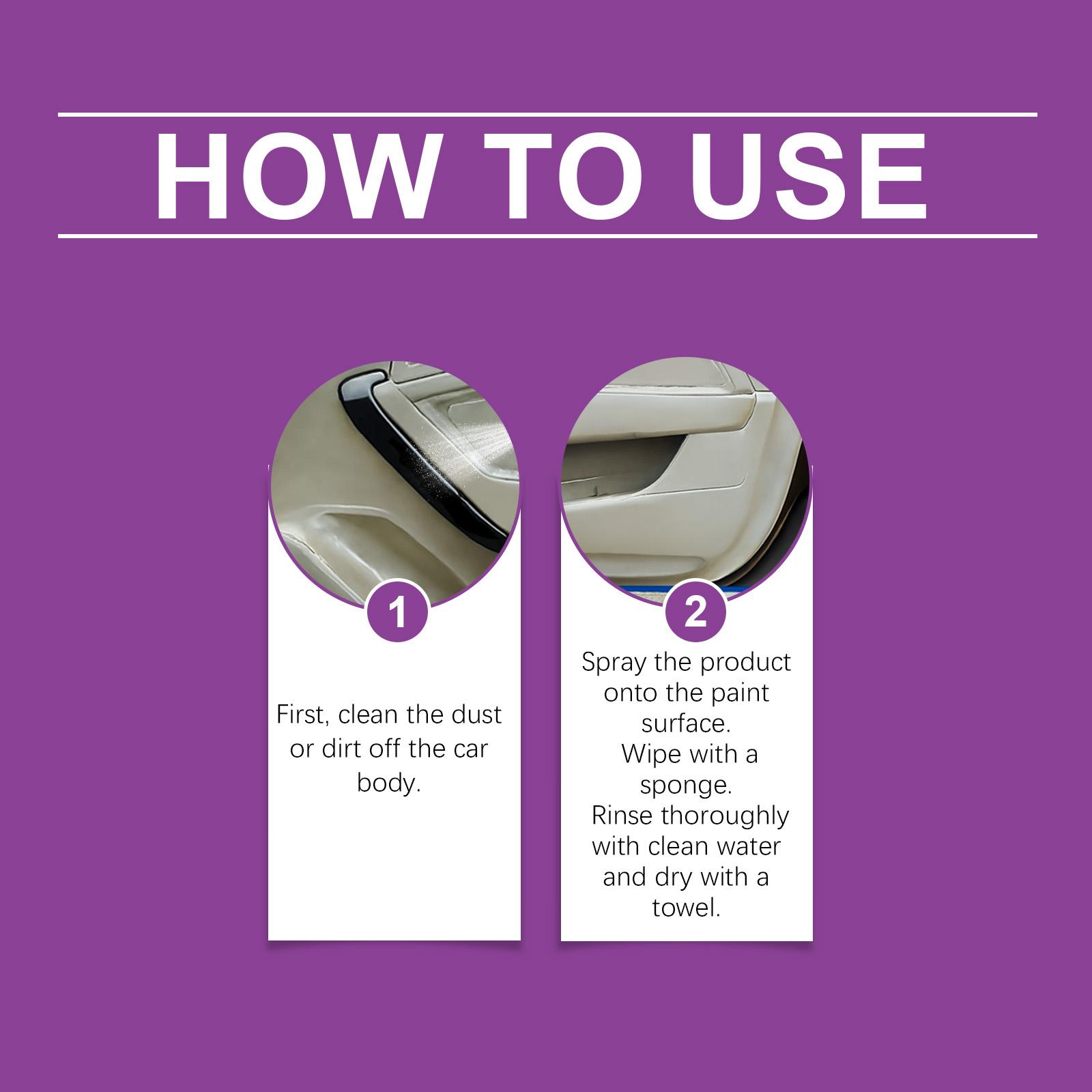 HOW TO USE

1

First, clean the dust or dirt off the car body.

2

Spray the product onto the paint surface.
Wipe with a sponge.
Rinse thoroughly with clean water and dry with a towel.