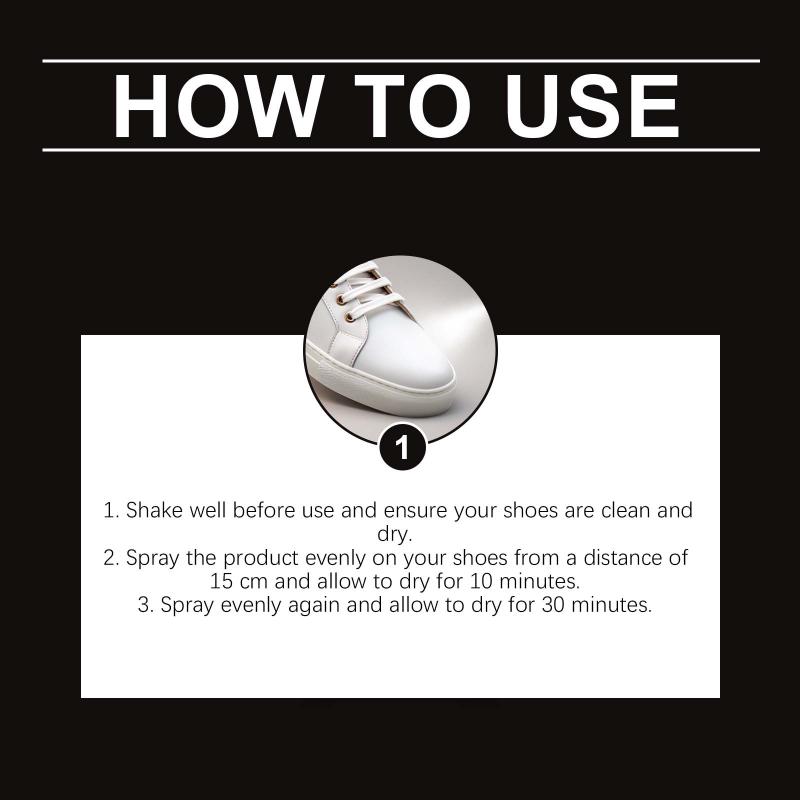 HOW TO USE

1

1. Shake well before use and ensure your shoes are clean and dry.
2. Spray the product evenly on your shoes from a distance of 15 cm and allow to dry for 10 minutes.
3. Spray evenly again and allow to dry for 30 minutes.