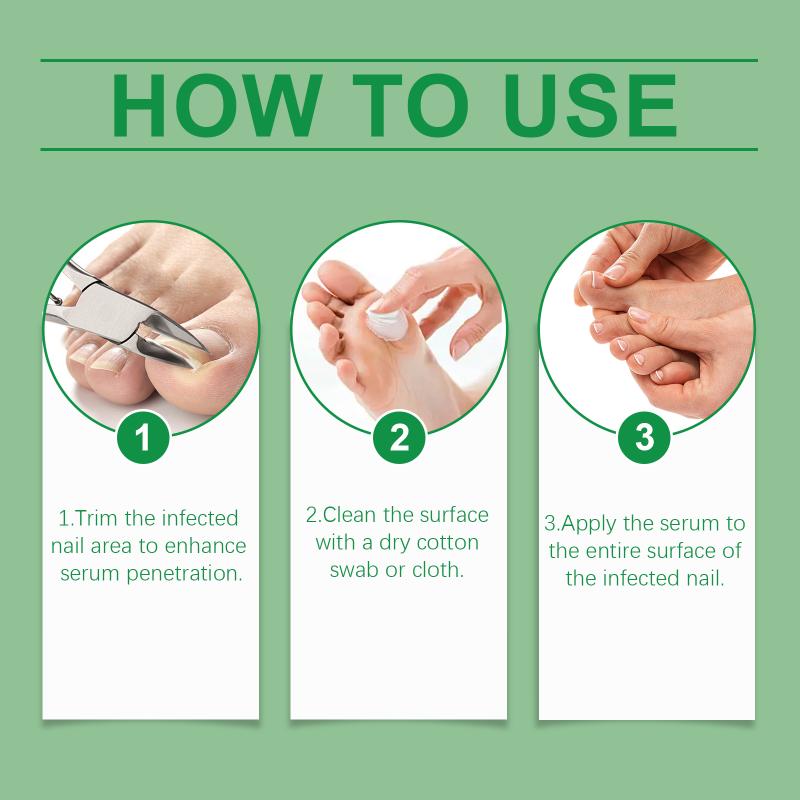 HOW TO USE

1

1.Trim the infected nail area to enhance serum penetration.

2

2.Clean the surface with a dry cotton swab or cloth.

3

3.Apply the serum to the entire surface of the infected nail.