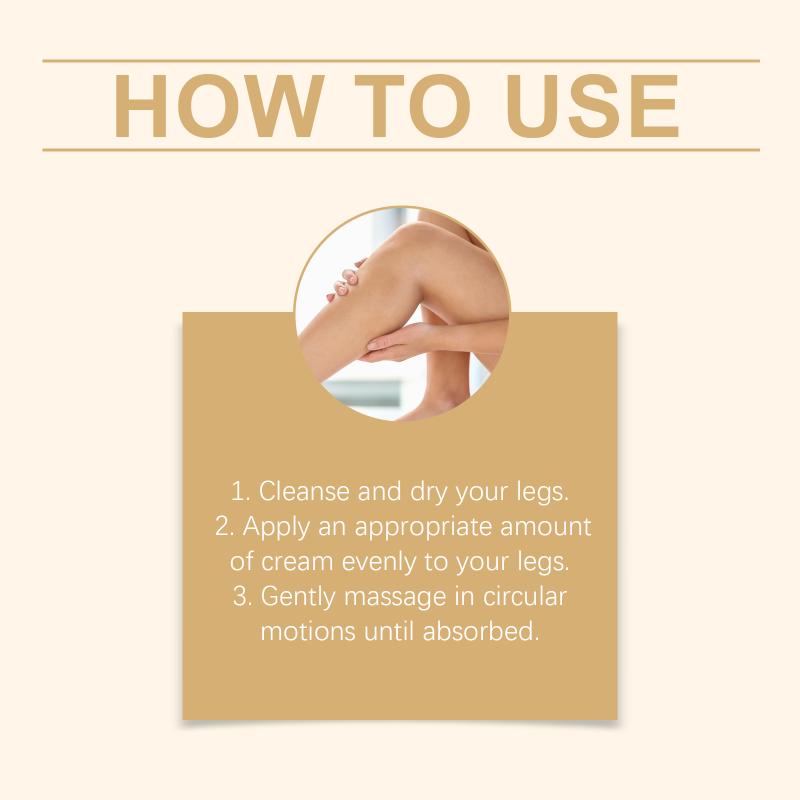 HOW TO USE

1. Cleanse and dry your legs.
2. Apply an appropriate amount of cream evenly to your legs.
3. Gently massage in circular motions until absorbed.