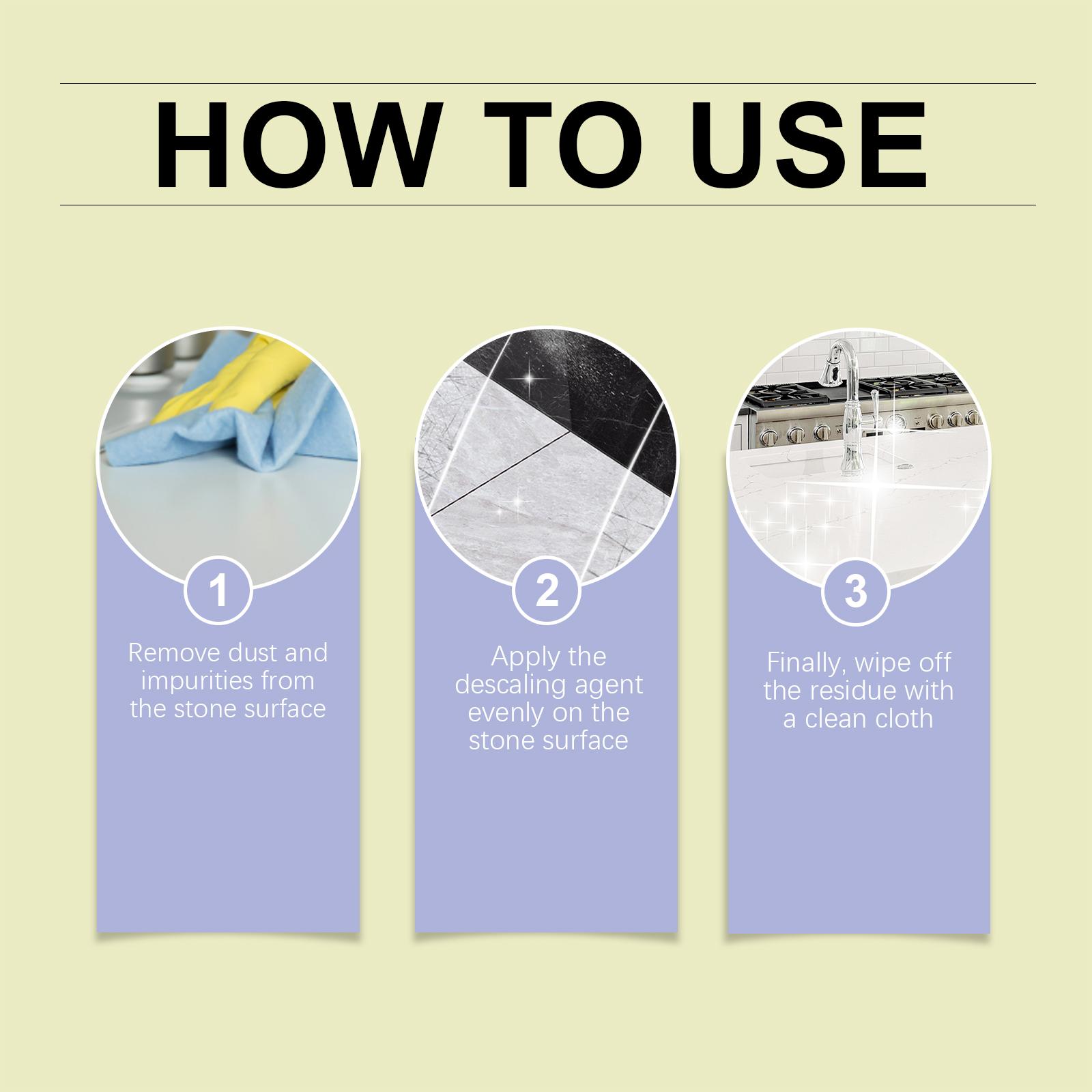 HOW TO USE

1

Remove dust and impurities from the stone surface

2

Apply the descaling agent evenly on the stone surface

3

Finally, wipe off the residue with a clean cloth