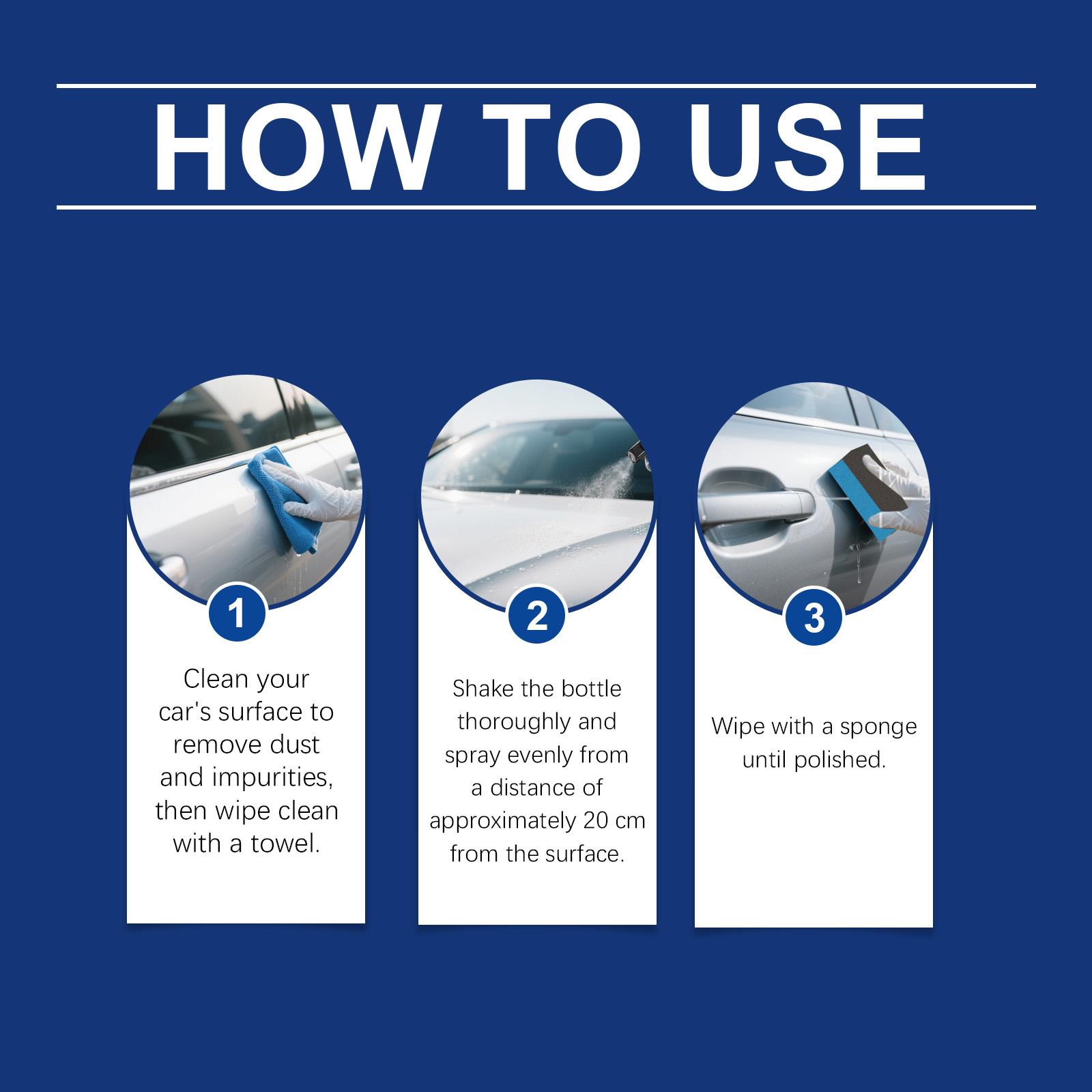 HOW TO USE

1

Clean your car's surface to remove dust and impurities, then wipe clean with a towel.

2

Shake the bottle thoroughly and spray evenly from a distance of approximately 20 cm from the surface.

3

Wipe with a sponge until polished.