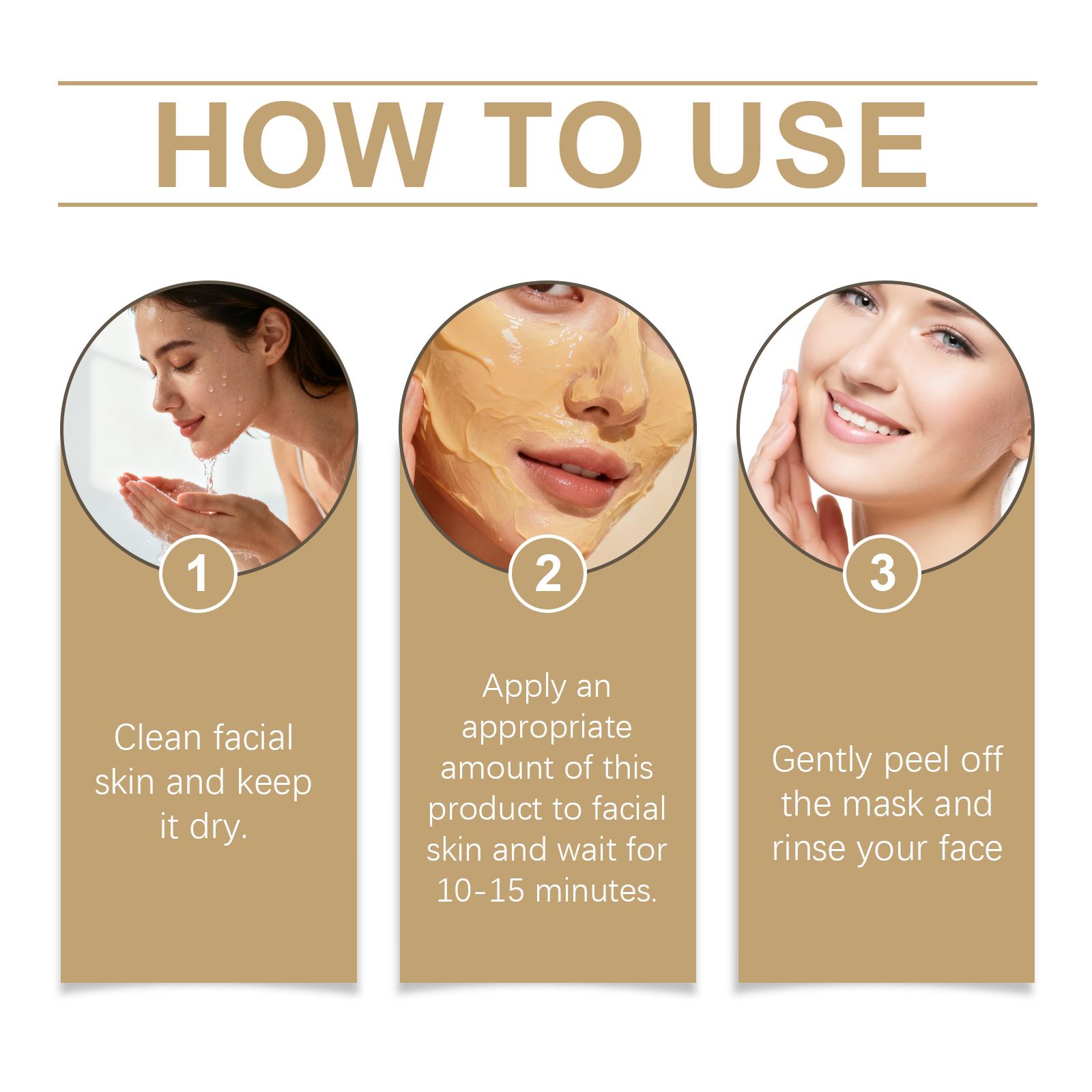 HOW TO USE

1

Clean facial skin and keep it dry.

2

Apply an appropriate amount of this product to facial skin and wait for 10-15 minutes.

3

Gently peel off the mask and rinse your face