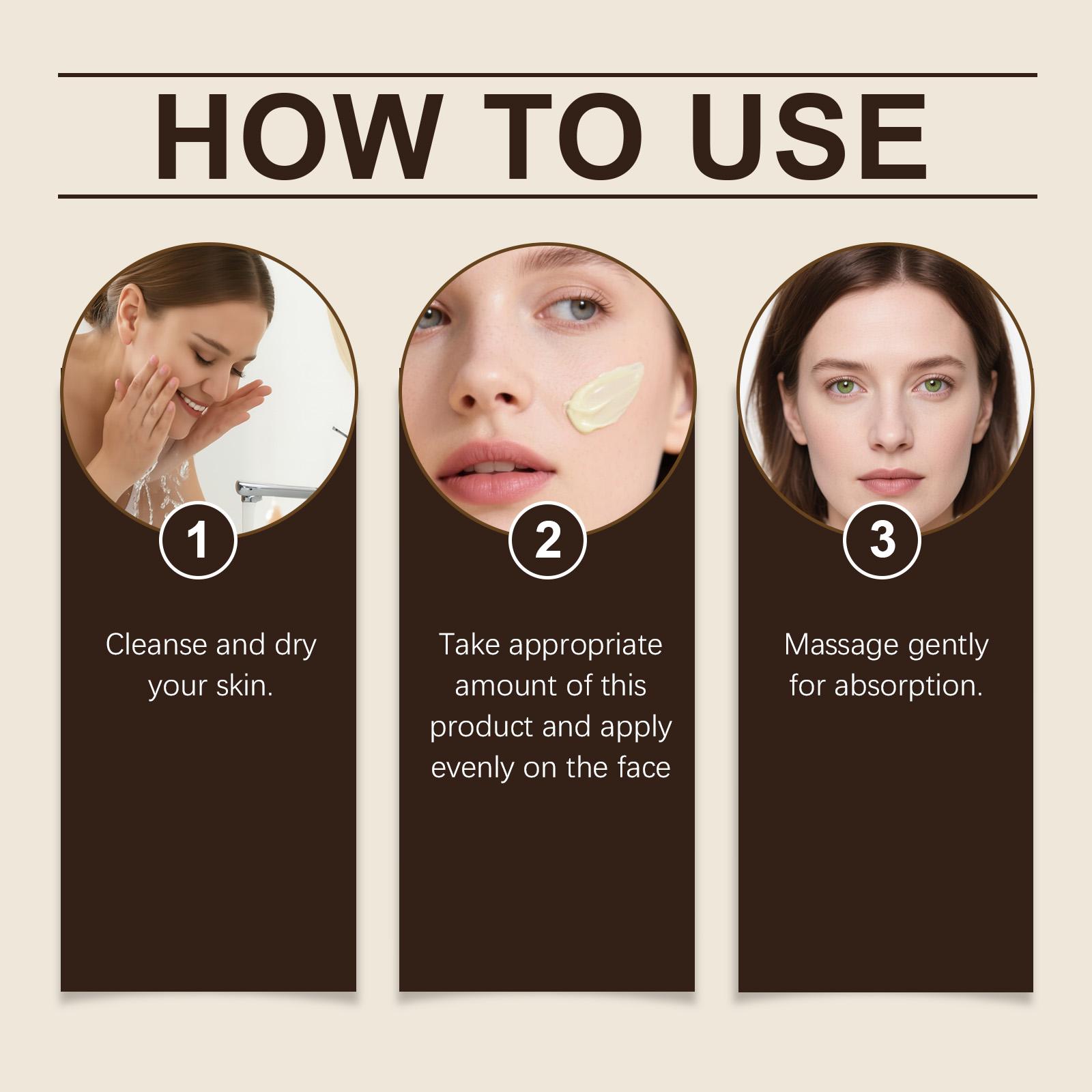 HOW TO USE

1

Cleanse and dry your skin.

2

Take appropriate amount of this product and apply evenly on the face

3

Massage gently for absorption.