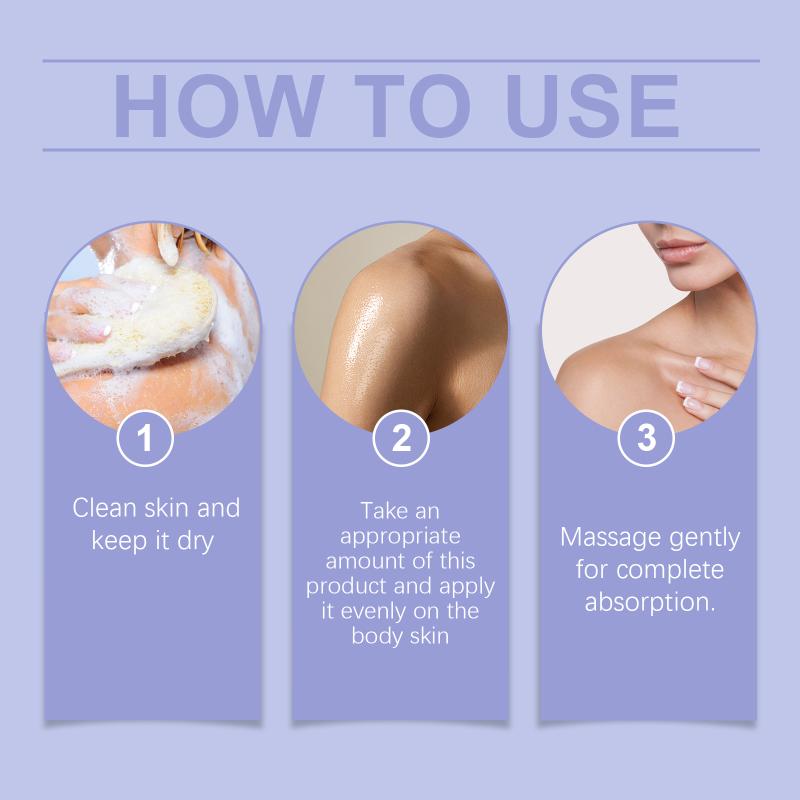 HOW TO USE

1

Clean skin and keep it dry

2

Take an appropriate amount of this product and apply it evenly on the body skin

3

Massage gently for complete absorption.