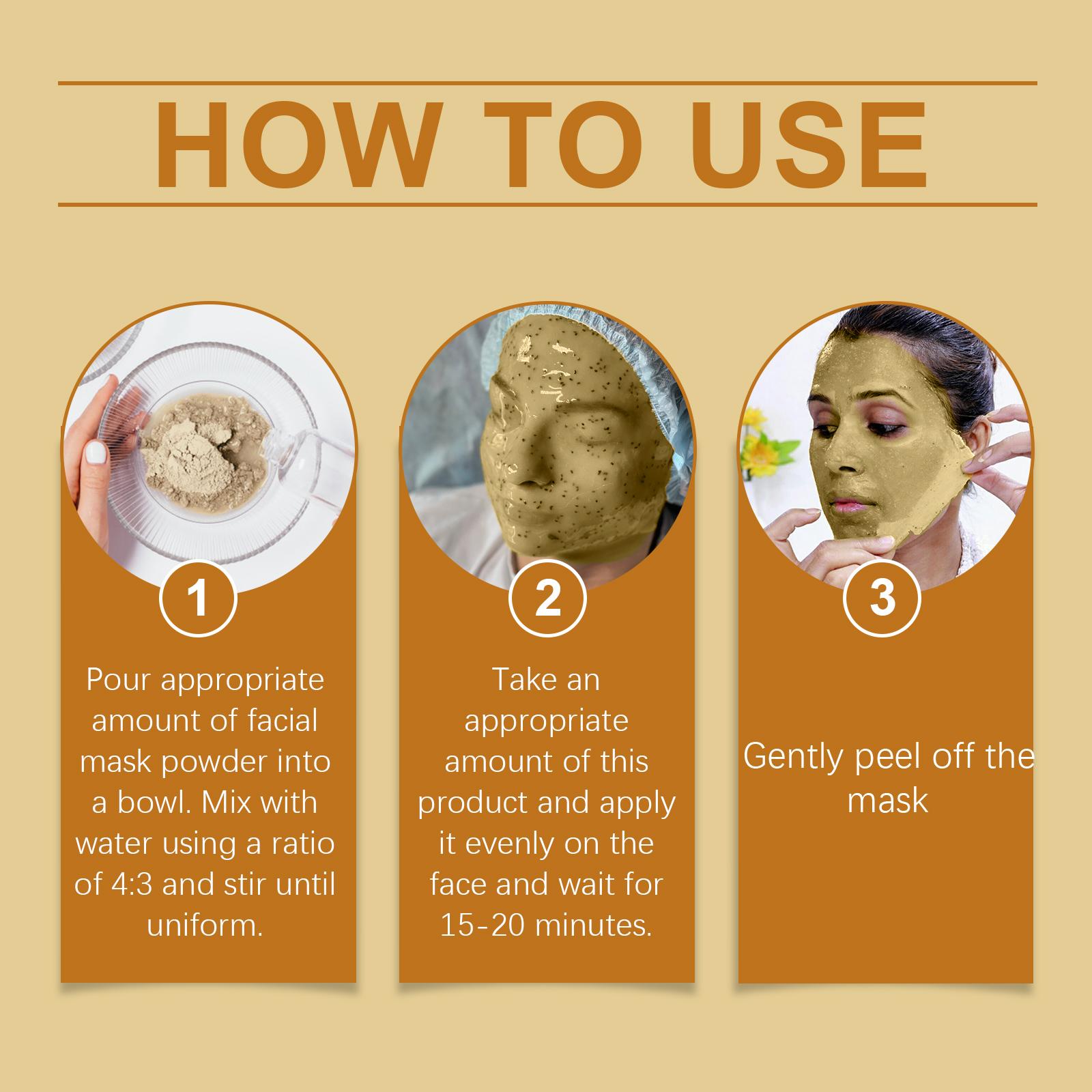 HOW TO USE

1

Pour appropriate amount of facial mask powder into a bowl. Mix with water using a ratio of 4:3 and stir until uniform.

2

Take an appropriate amount of this product and apply it evenly on the face and wait for 15-20 minutes.

3

Gently peel off the mask