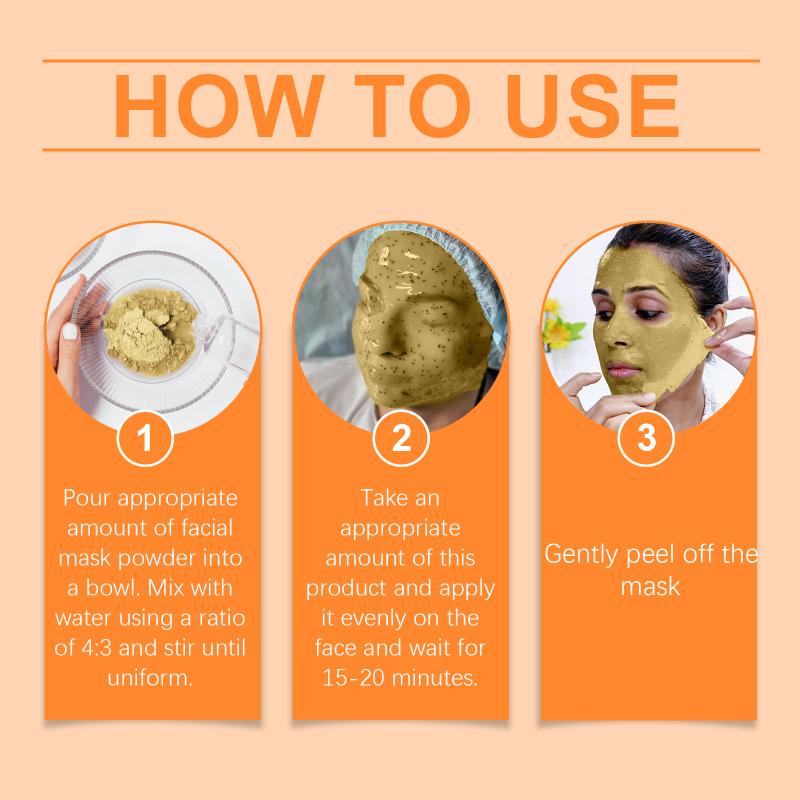 HOW TO USE

1

Pour appropriate amount of facial mask powder into a bowl. Mix with water using a ratio of 4:3 and stir until uniform.

2

Take an appropriate amount of this product and apply it evenly on the face and wait for 15-20 minutes.

3

Gently peel off the mask