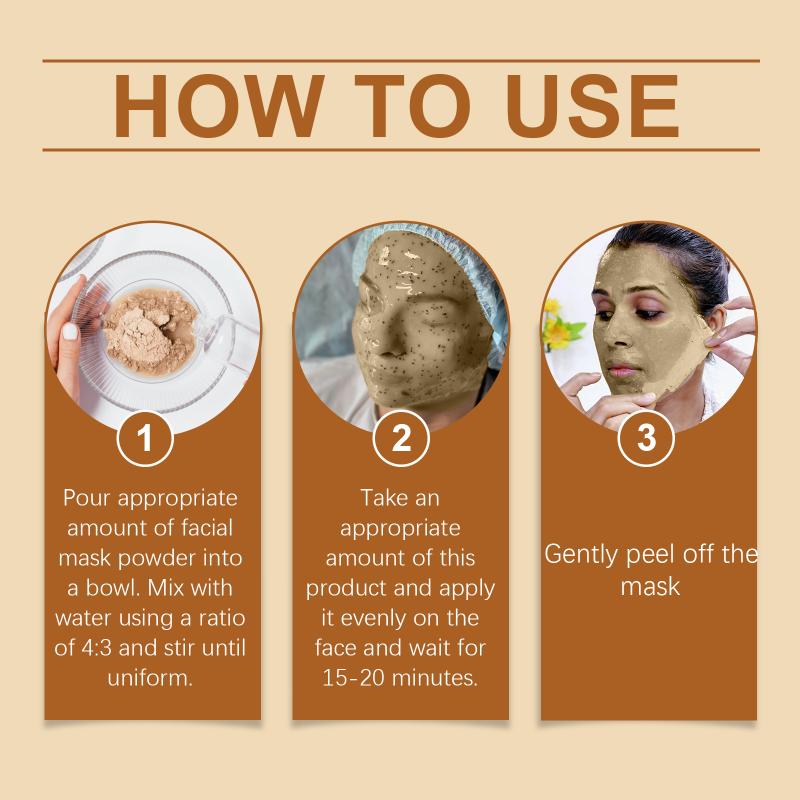 HOW TO USE

1

Pour appropriate amount of facial mask powder into a bowl. Mix with water using a ratio of 4:3 and stir until uniform.

2

Take an appropriate amount of this product and apply it evenly on the face and wait for 15-20 minutes.

3

Gently peel off the mask