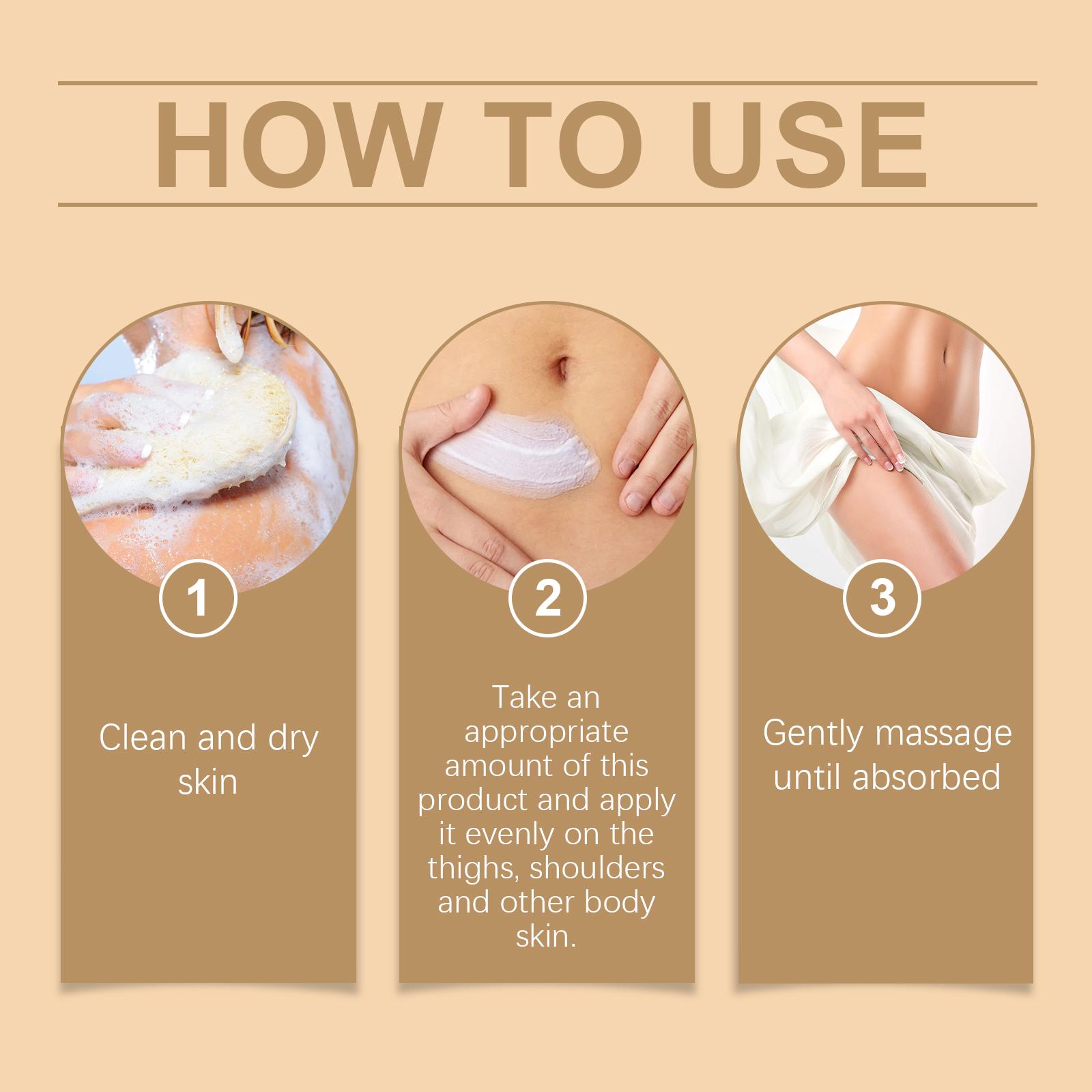 HOW TO USE

1

Clean and dry skin

2

Take an appropriate amount of this product and apply it evenly on the thighs, shoulders and other body skin.

3

Gently massage until absorbed