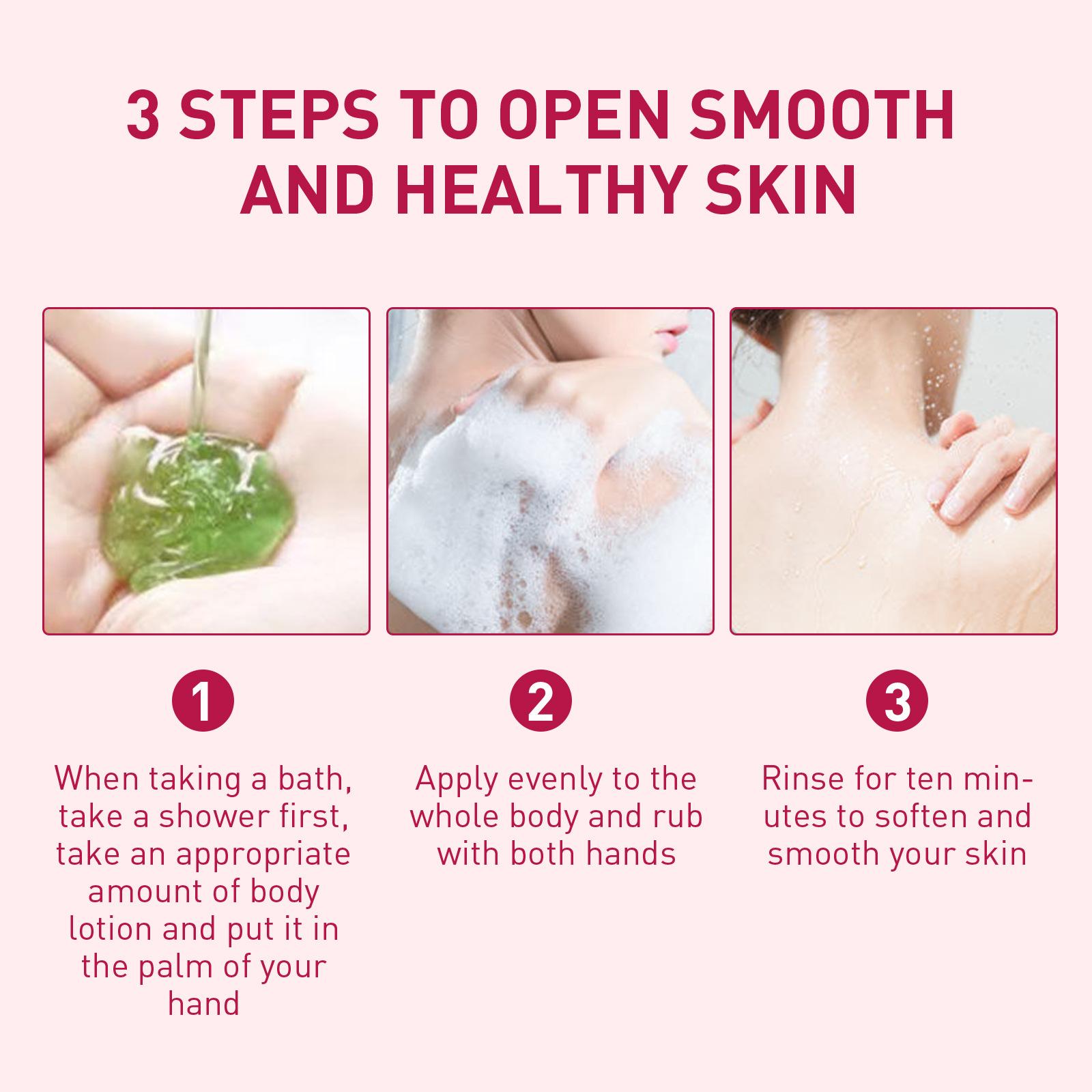 3 STEPS TO OPEN SMOOTH AND HEALTHY SKIN

1

When taking a bath, take a shower first, take an appropriate amount of body lotion and put it in the palm of your hand

2

Apply evenly to the whole body and rub with both hands

3

Rinse for ten minutes to soften and smooth your skin