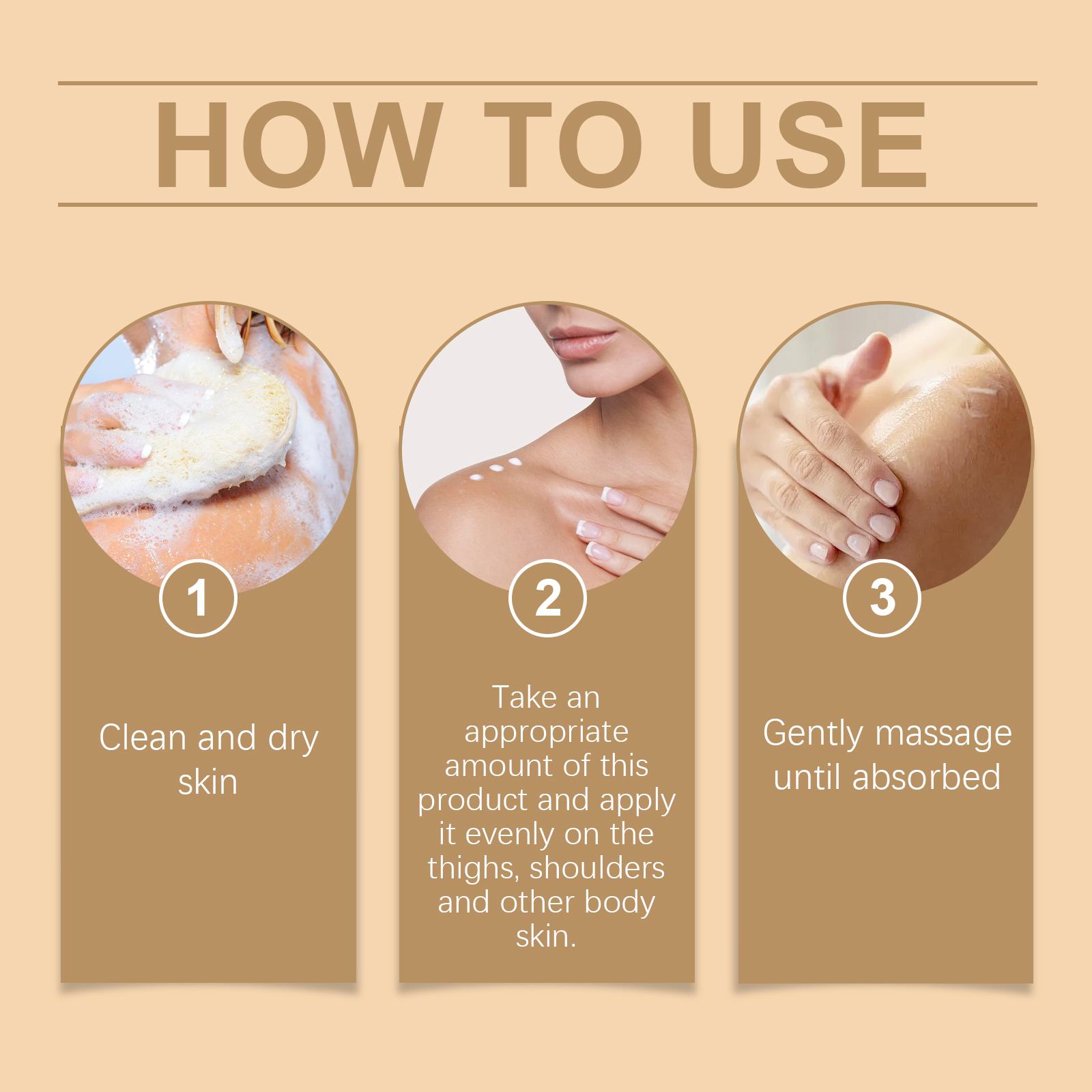 HOW TO USE

1

Clean and dry skin

2

Take an appropriate amount of this product and apply it evenly on the thighs, shoulders and other body skin.

3

Gently massage until absorbed