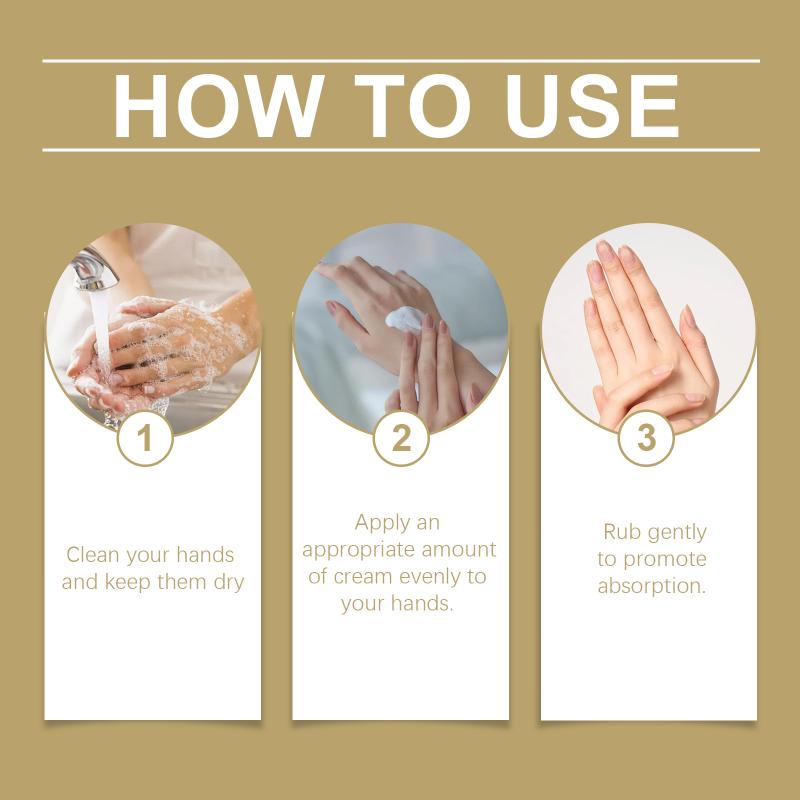 HOW TO USE

1

Clean your hands and keep them dry

2

Apply an appropriate amount of cream evenly to your hands.

3

Rub gently to promote absorption.