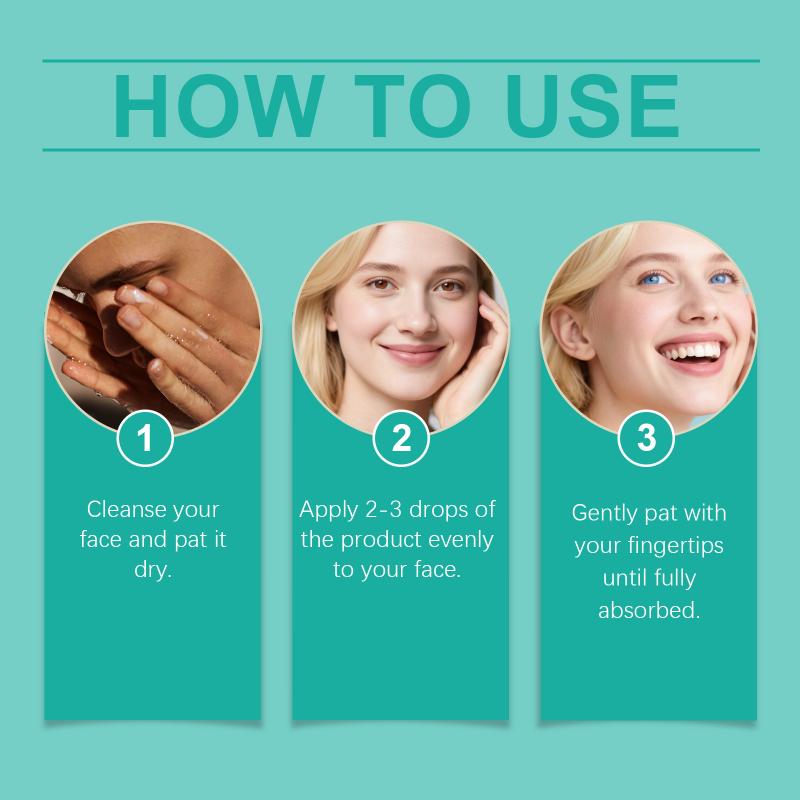 HOW TO USE

1

Cleanse your face and pat it dry.

2

Apply 2-3 drops of the product evenly to your face.

3

Gently pat with your fingertips until fully absorbed.