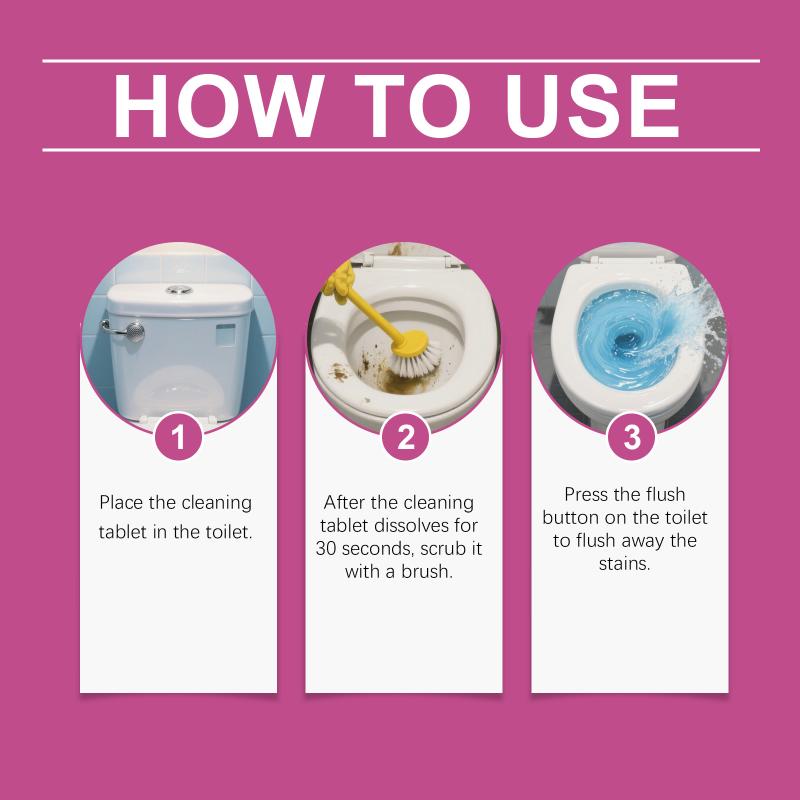 HOW TO USE

1

Place the cleaning tablet in the toilet.

2

After the cleaning tablet dissolves for 30 seconds, scrub it with a brush.

3

Press the flush button on the toilet to flush away the stains.