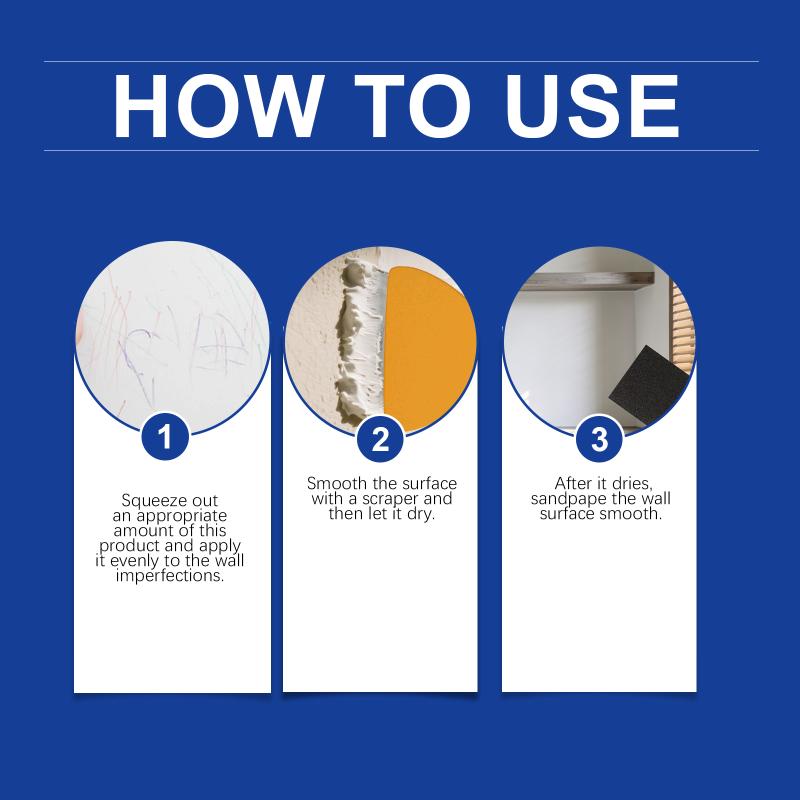 HOW TO USE

1

Squeeze out an appropriate amount of this product and apply it evenly to the wall imperfections.

2

Smooth the surface with a scraper and then let it dry.

3

After it dries, sandpape the wall surface smooth.