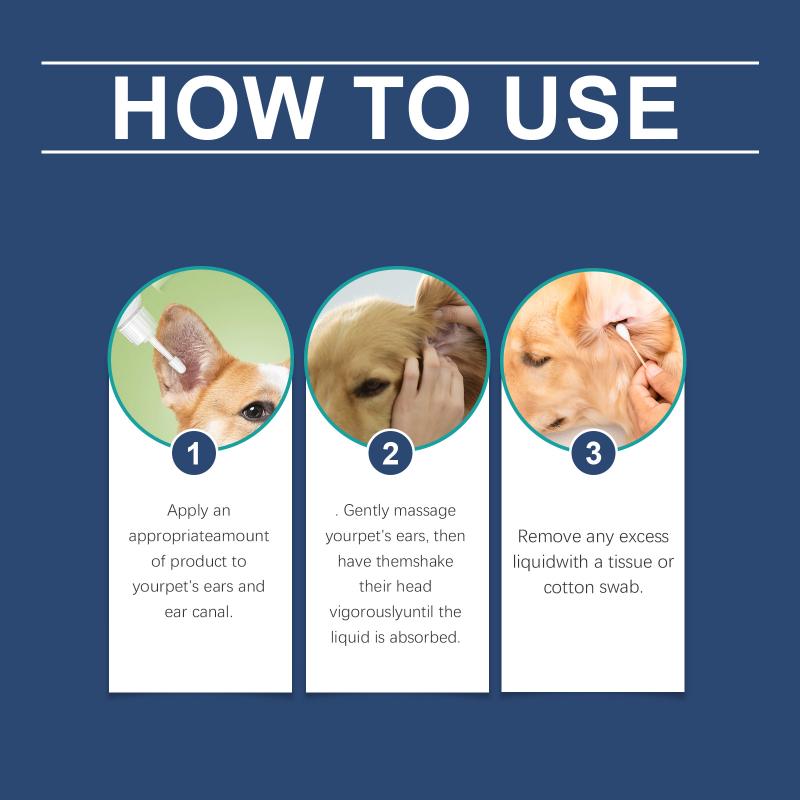 HOW TO USE

1

Apply an appropriateamount of product to yourpet's ears and ear canal.

2

. Gently massage yourpet's ears, then have themshake their head vigorouslyuntil the liquid is absorbed.

3

Remove any excess liquidwith a tissue or cotton swab.