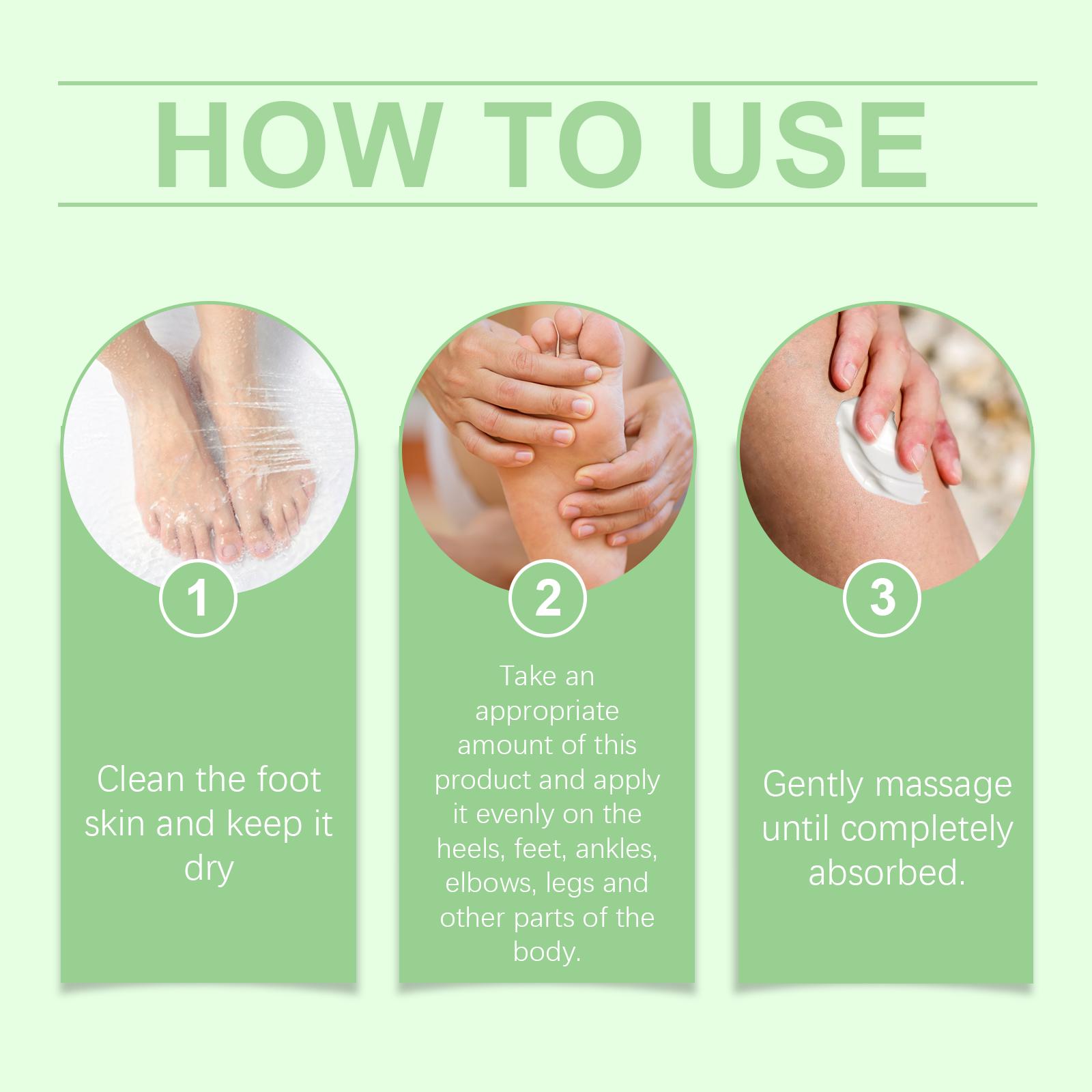 HOW TO USE

1

Clean the foot skin and keep it dry

2

Take an appropriate amount of this product and apply it evenly on the heels, feet, ankles, elbows, legs and other parts of the body.

3

Gently massage until completely absorbed.