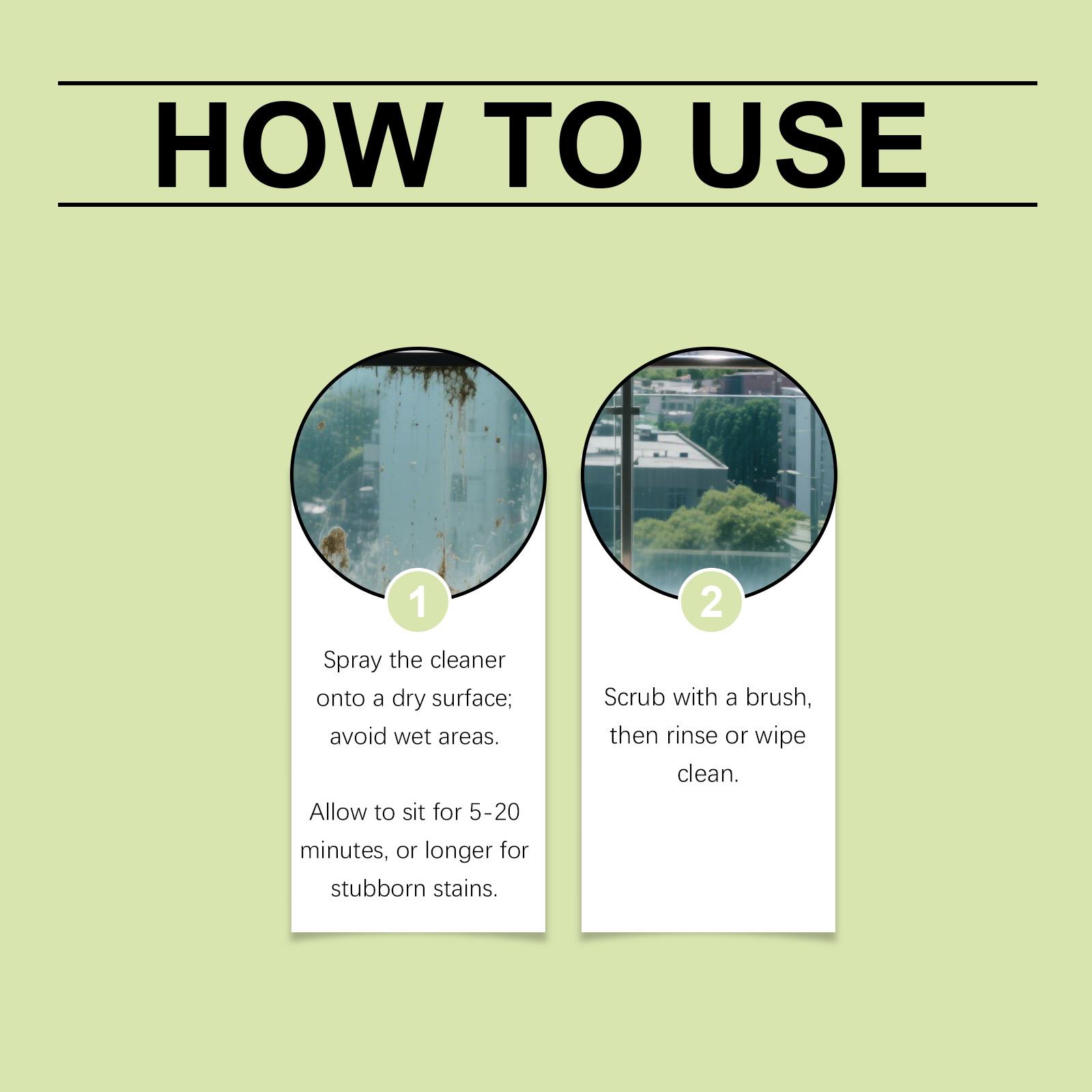 HOW TO USE

1

Spray the cleaner onto a dry surface; avoid wet areas.

Allow to sit for 5-20 minutes, or longer for stubborn stains.

2

Scrub with a brush, then rinse or wipe clean.