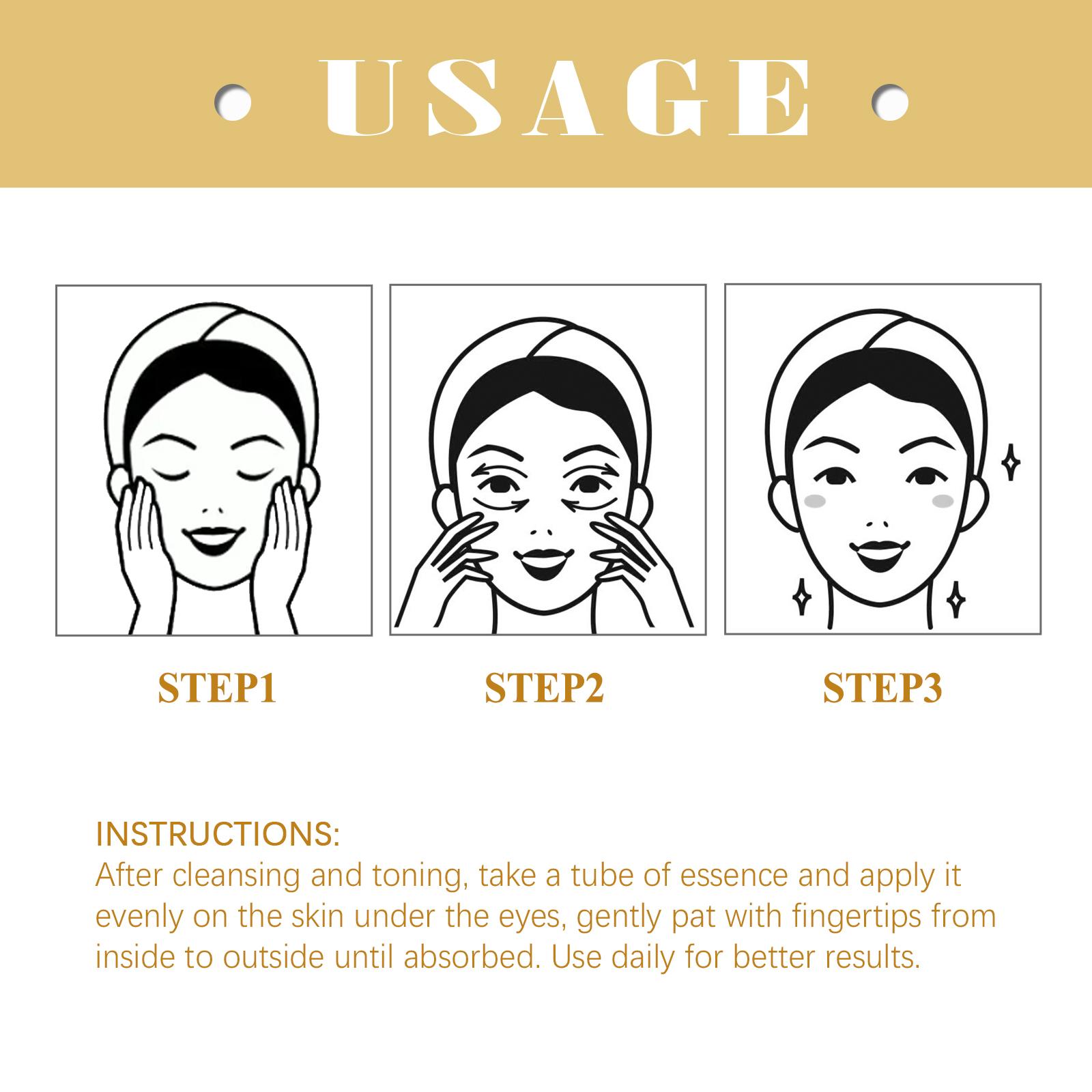 USAGE

STEP1

STEP2

STEP3

INSTRUCTIONS:
After cleansing and toning, take a tube of essence and apply it evenly on the skin under the eyes, gently pat with fingertips from inside to outside until absorbed. Use daily for better results.