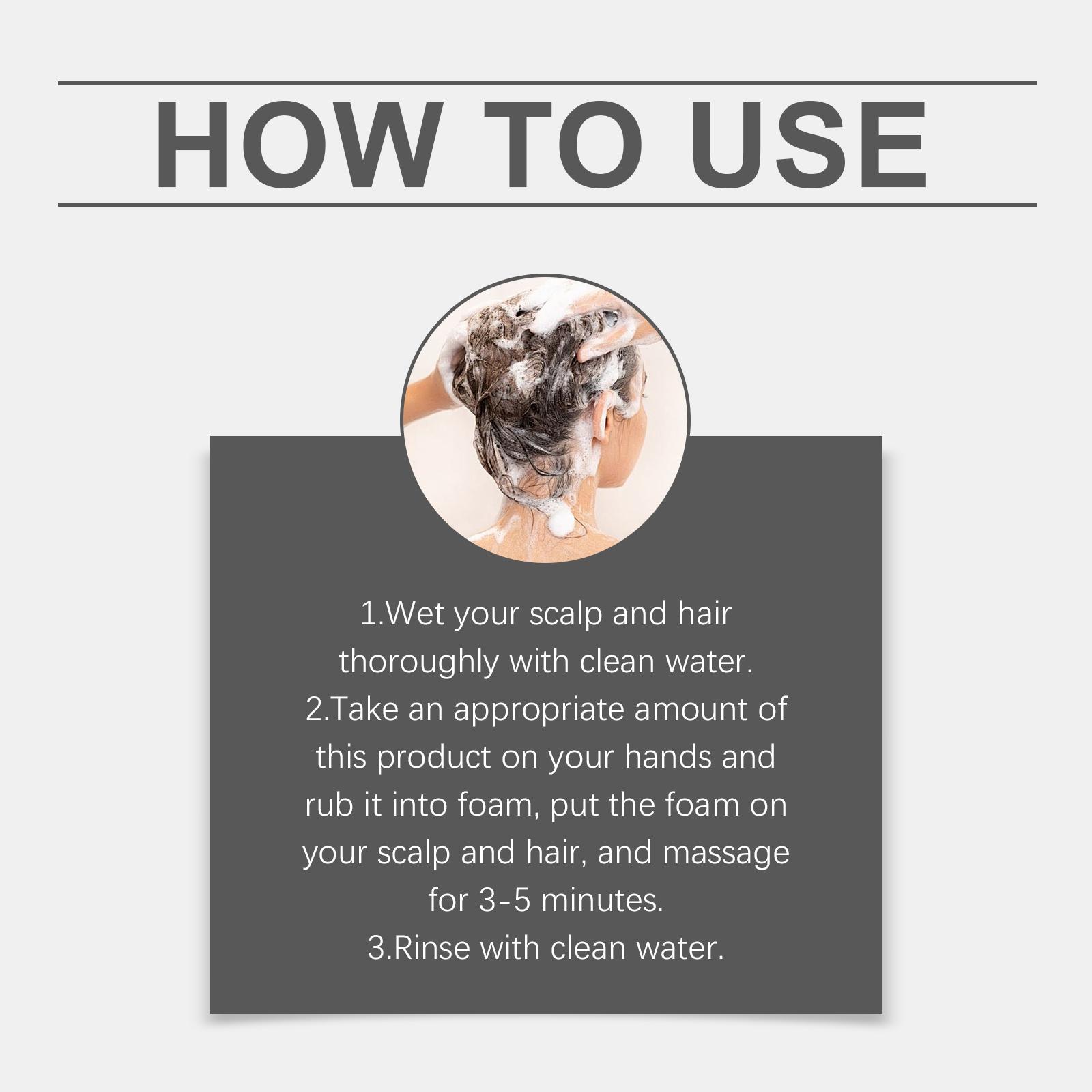 HOW TO USE

1.Wet your scalp and hair thoroughly with clean water.
2.Take an appropriate amount of this product on your hands and rub it into foam, put the foam on your scalp and hair, and massage for 3-5 minutes.
3.Rinse with clean water.