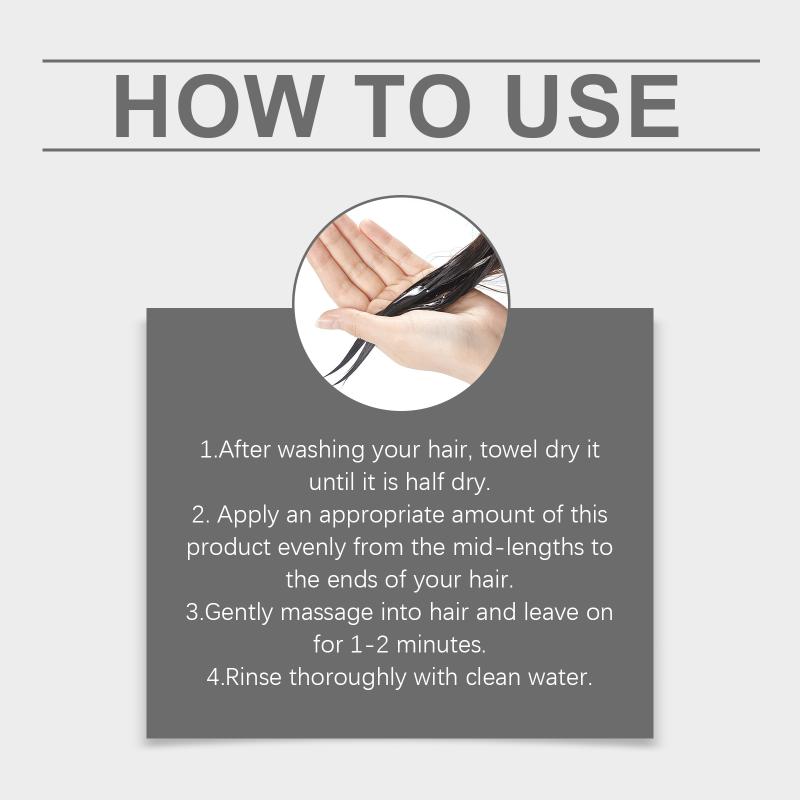 HOW TO USE

1.After washing your hair, towel dry it until it is half dry.
2. Apply an appropriate amount of this product evenly from the mid-lengths to the ends of your hair.
3.Gently massage into hair and leave on for 1-2 minutes.
4.Rinse thoroughly with clean water.