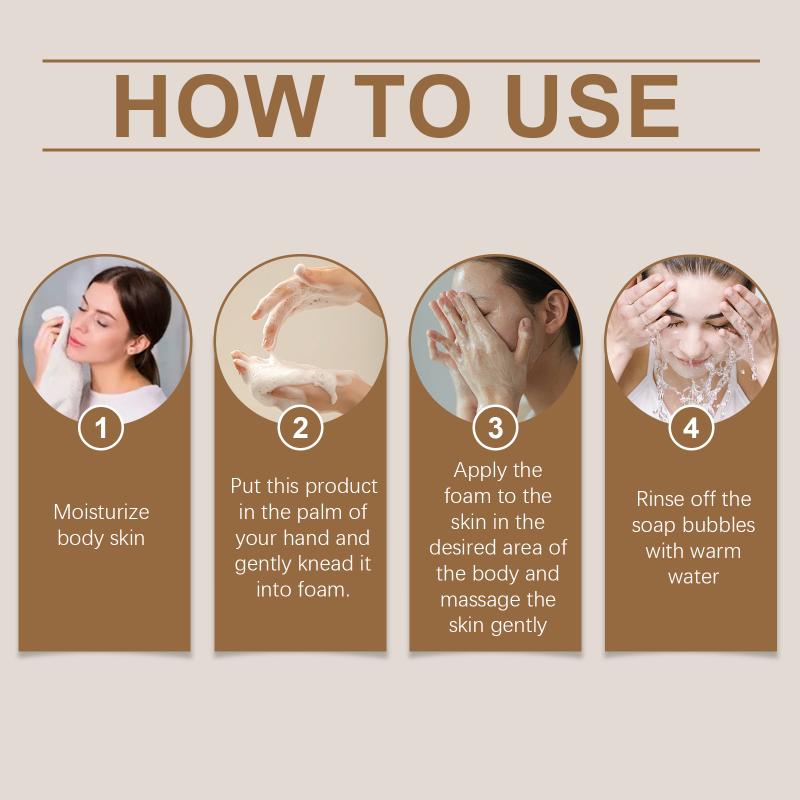 HOW TO USE

1

Moisturize body skin

2

Put this product in the palm of your hand and gently knead it into foam.

3

Apply the foam to the skin in the desired area of the body and massage the skin gently

4

Rinse off the soap bubbles with warm water