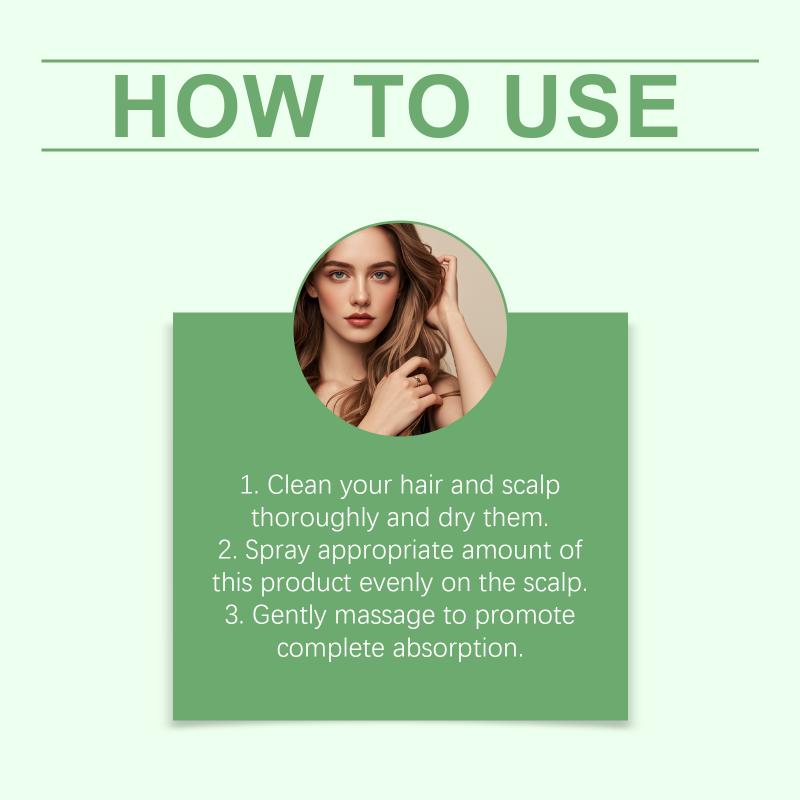 HOW TO USE

1. Clean your hair and scalp thoroughly and dry them.
2. Spray appropriate amount of this product evenly on the scalp.
3. Gently massage to promote complete absorption.