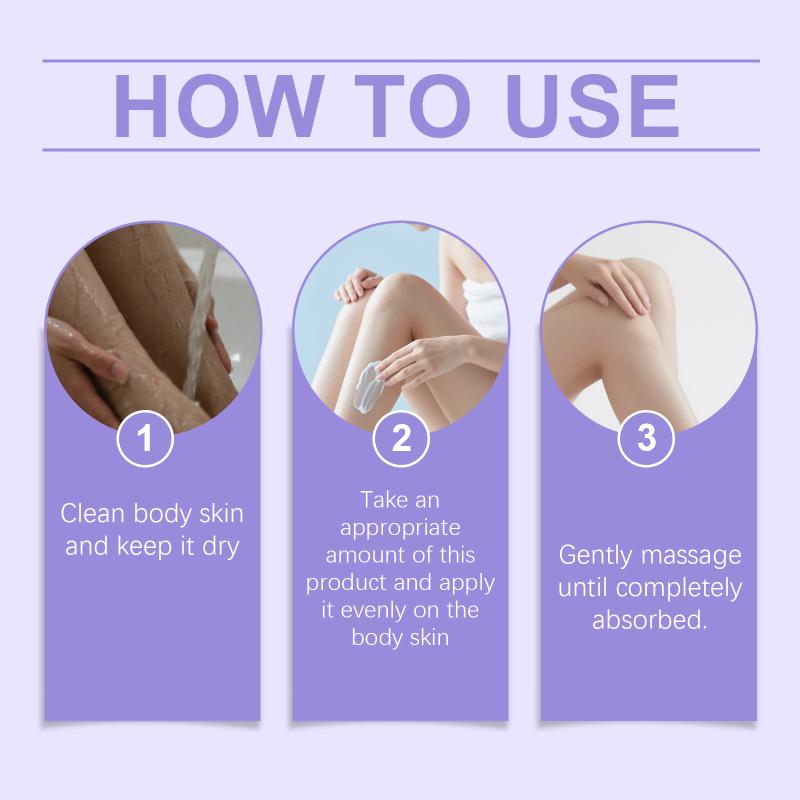 HOW TO USE

1

Clean body skin and keep it dry

2

Take an appropriate amount of this product and apply it evenly on the body skin

3

Gently massage until completely absorbed.