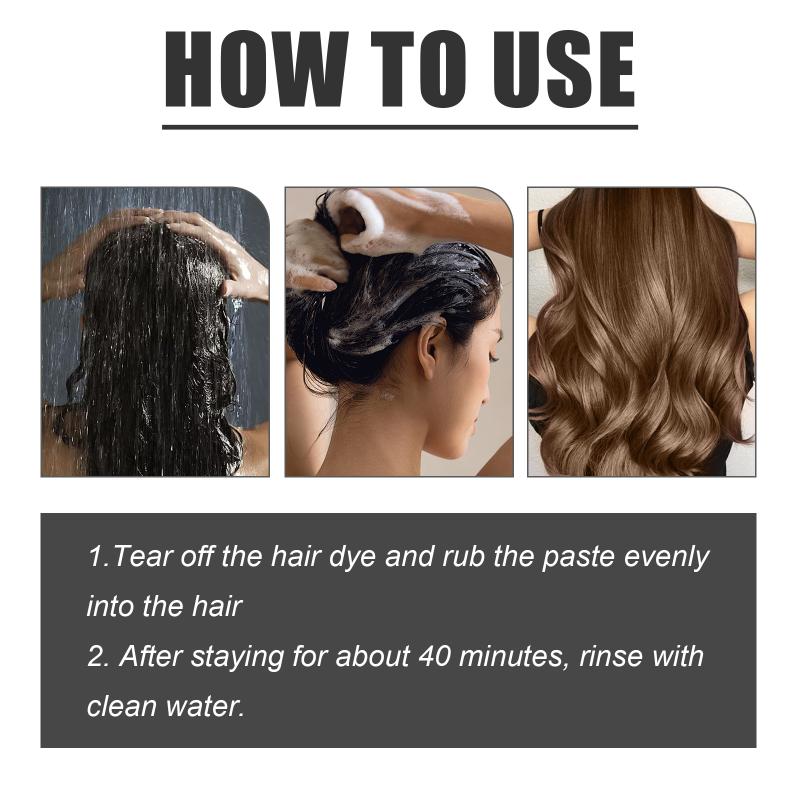 HOW TO USE

1.Tear off the hair dye and rub the paste evenly into the hair
2. After staying for about 40 minutes, rinse with clean water.