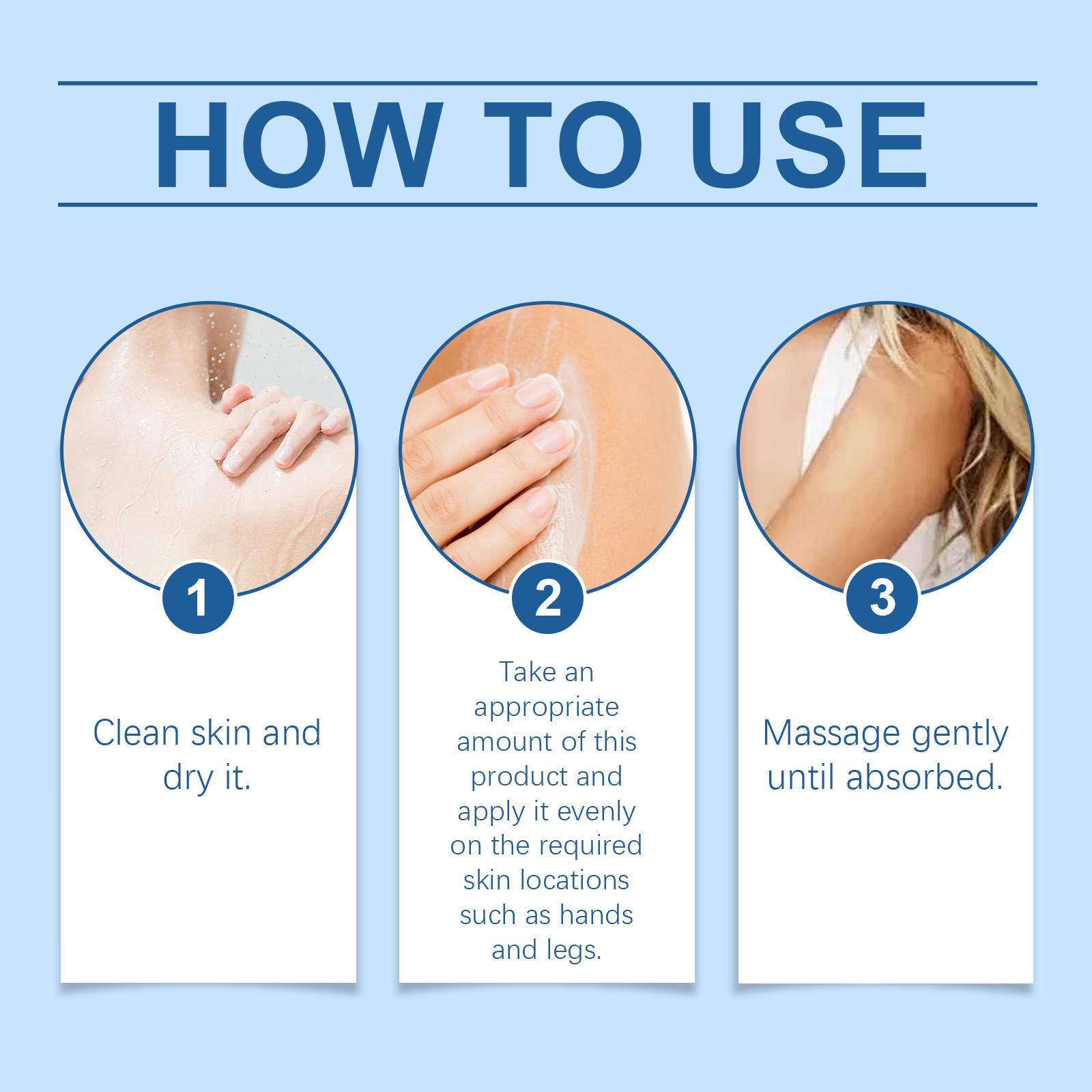 HOW TO USE

1

Clean skin and dry it.

2

Take an appropriate amount of this product and apply it evenly on the required skin locations such as hands and legs.

3

Massage gently until absorbed.