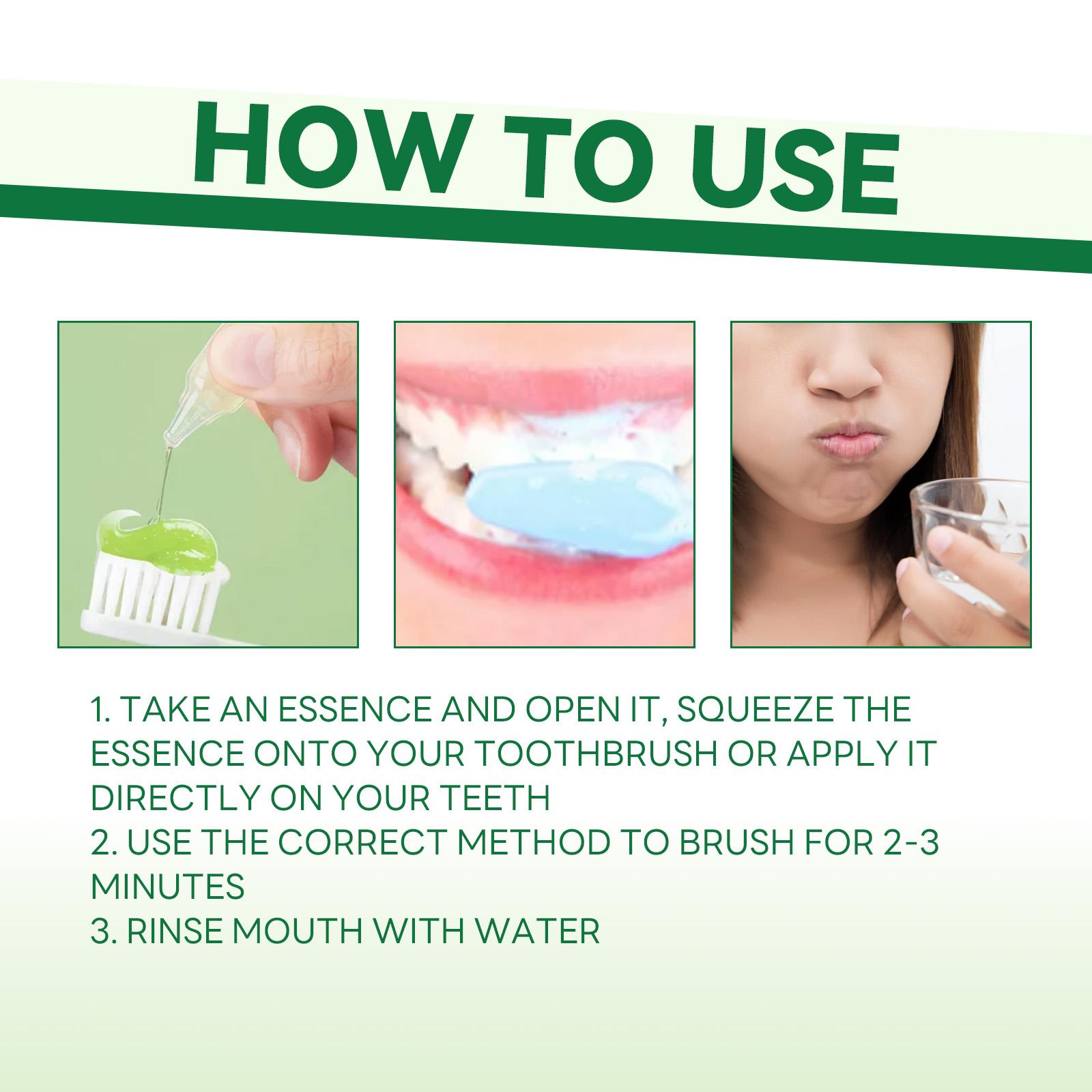 HOW TO USE

1. TAKE AN ESSENCE AND OPEN IT, SQUEEZE THE ESSENCE ONTO YOUR TOOTHBRUSH OR APPLY IT DIRECTLY ON YOUR TEETH
2. USE THE CORRECT METHOD TO BRUSH FOR 2-3 MINUTES
3. RINSE MOUTH WITH WATER