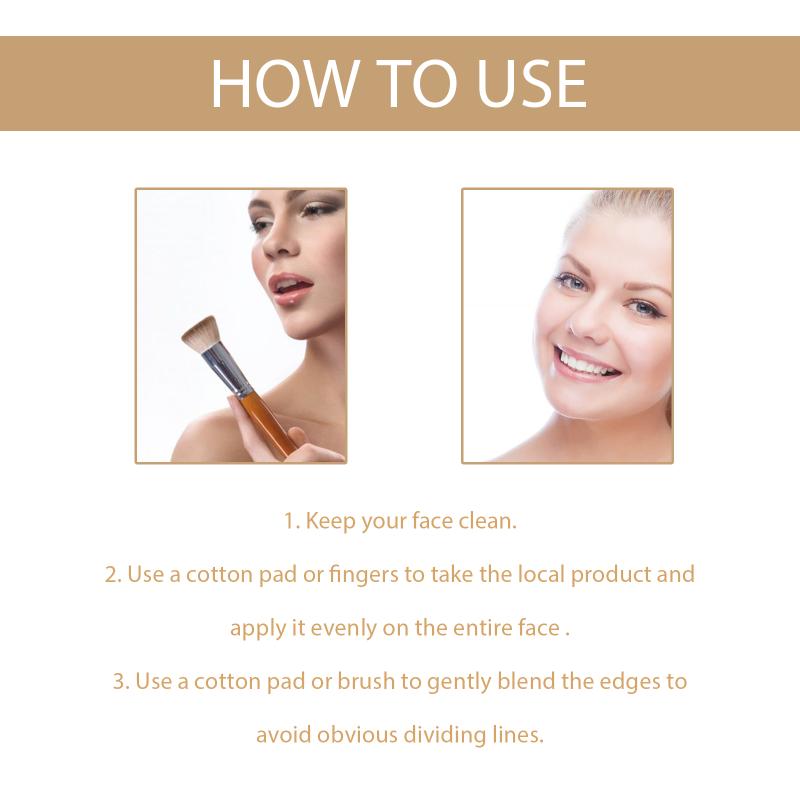 HOW TO USE

1. Keep your face clean.

2. Use a cotton pad or fingers to take the local product and apply it evenly on the entire face .

3. Use a cotton pad or brush to gently blend the edges to avoid obvious dividing lines.