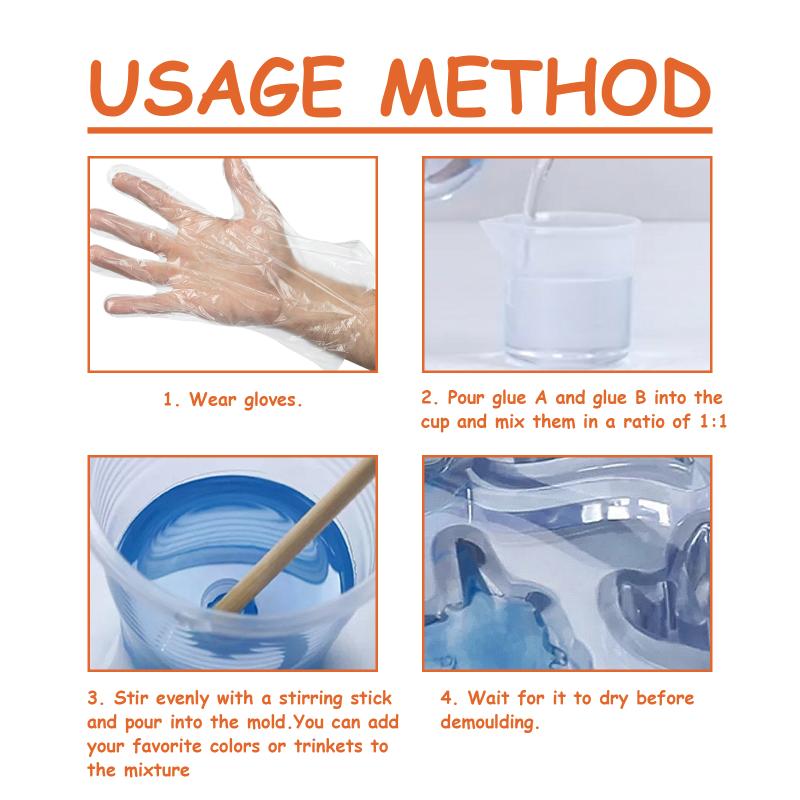 USAGE METHOD

1. Wear gloves.

2. Pour glue A and glue B into the cup and mix them in a ratio of 1:1

3. Stir evenly with a stirring stick and pour into the mold.You can add your favorite colors or trinkets to the mixture

4. Wait for it to dry before demoulding.