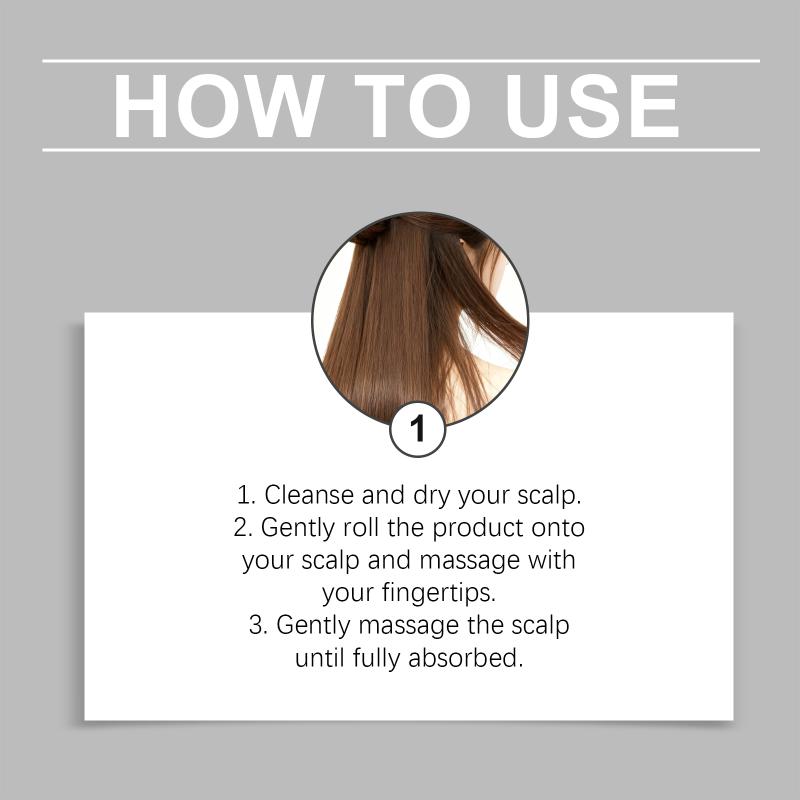 HOW TO USE

1

1. Cleanse and dry your scalp.
2. Gently roll the product onto your scalp and massage with your fingertips.
3. Gently massage the scalp until fully absorbed.