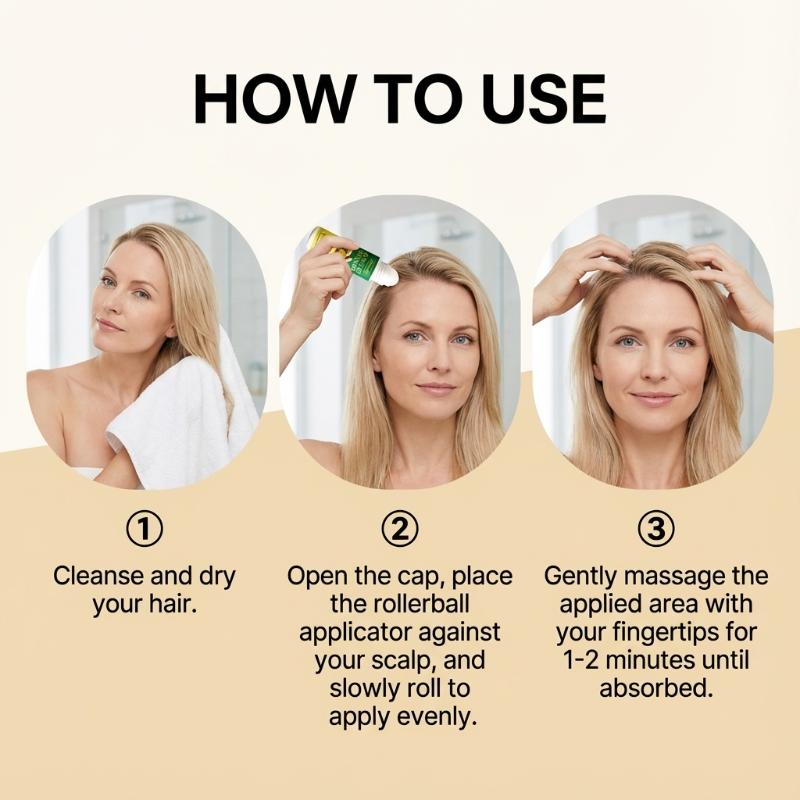 HOW TO USE

①
Cleanse and dry your hair.

②
Open the cap, place the rollerball applicator against your scalp, and slowly roll to apply evenly.

③
Gently massage the applied area with your fingertips for 1-2 minutes until absorbed.