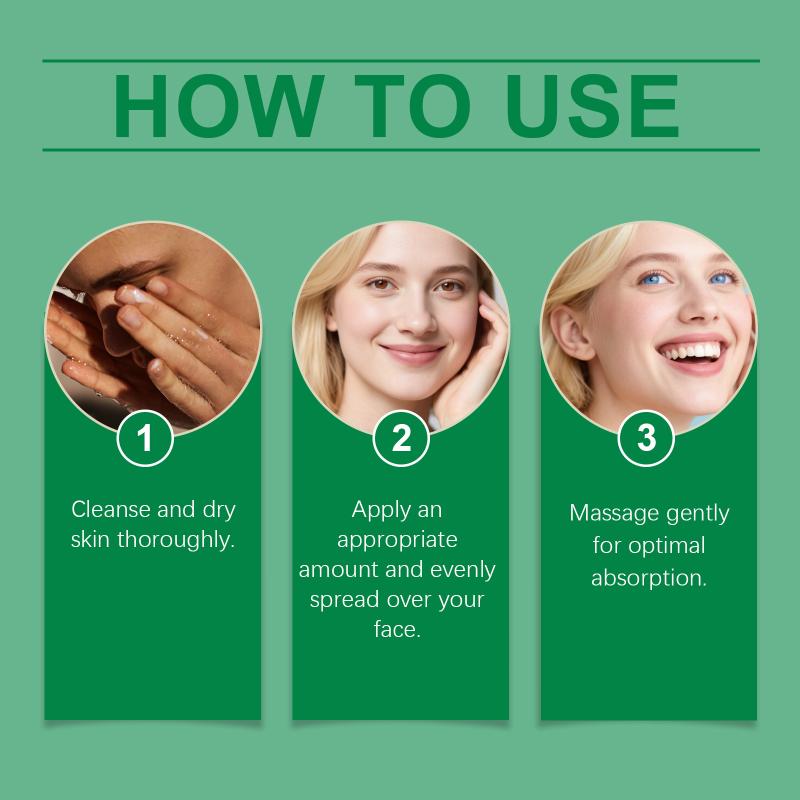 HOW TO USE

1

Cleanse and dry skin thoroughly.

2

Apply an appropriate amount and evenly spread over your face.

3

Massage gently for optimal absorption.