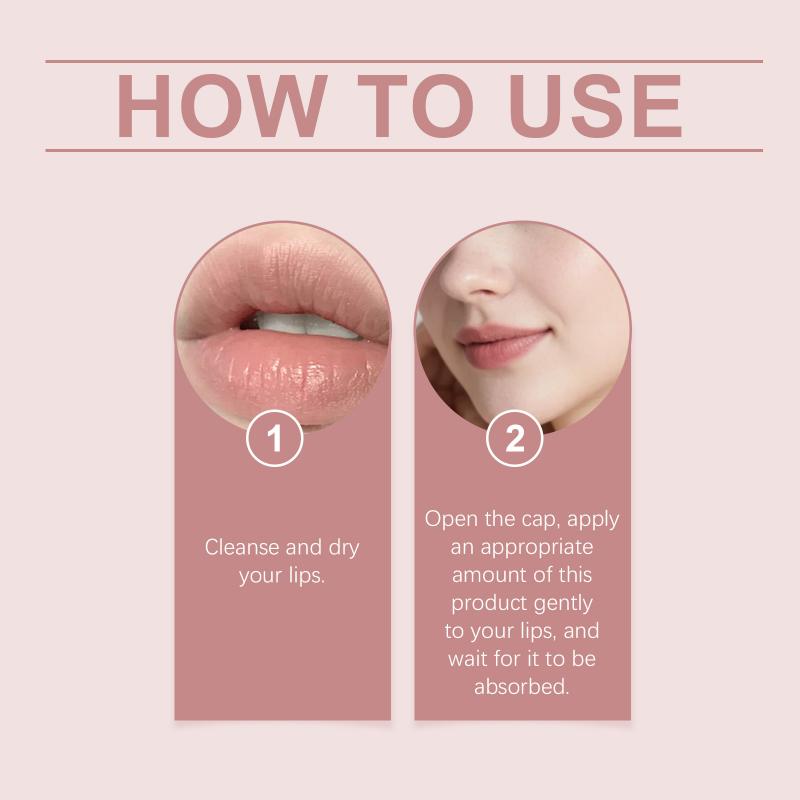 HOW TO USE

1

Cleanse and dry your lips.

2

Open the cap, apply an appropriate amount of this product gently to your lips, and wait for it to be absorbed.