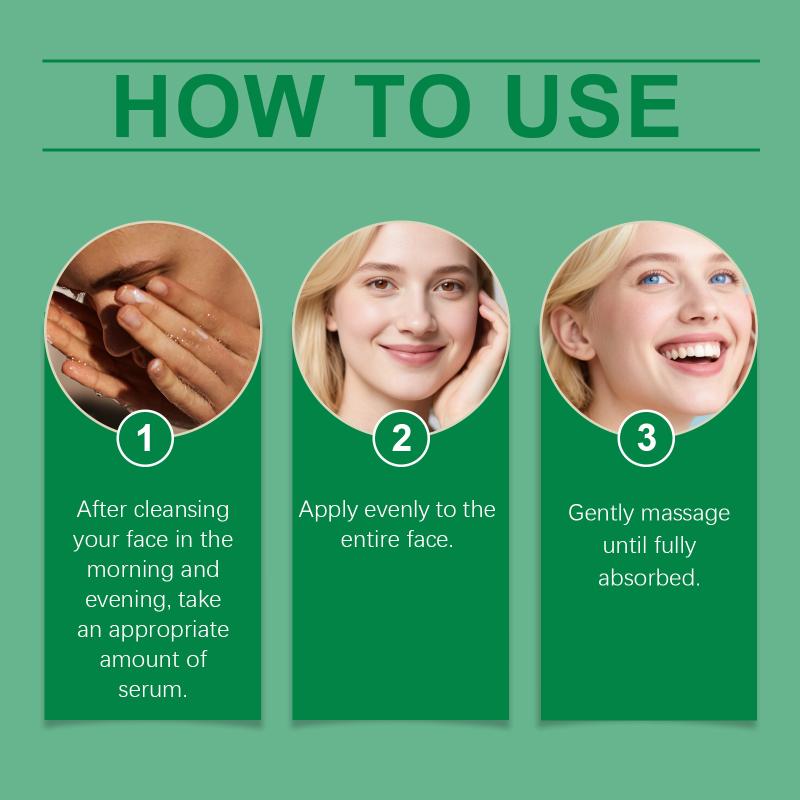 HOW TO USE

1

After cleansing your face in the morning and evening, take an appropriate amount of serum.

2

Apply evenly to the entire face.

3

Gently massage until fully absorbed.