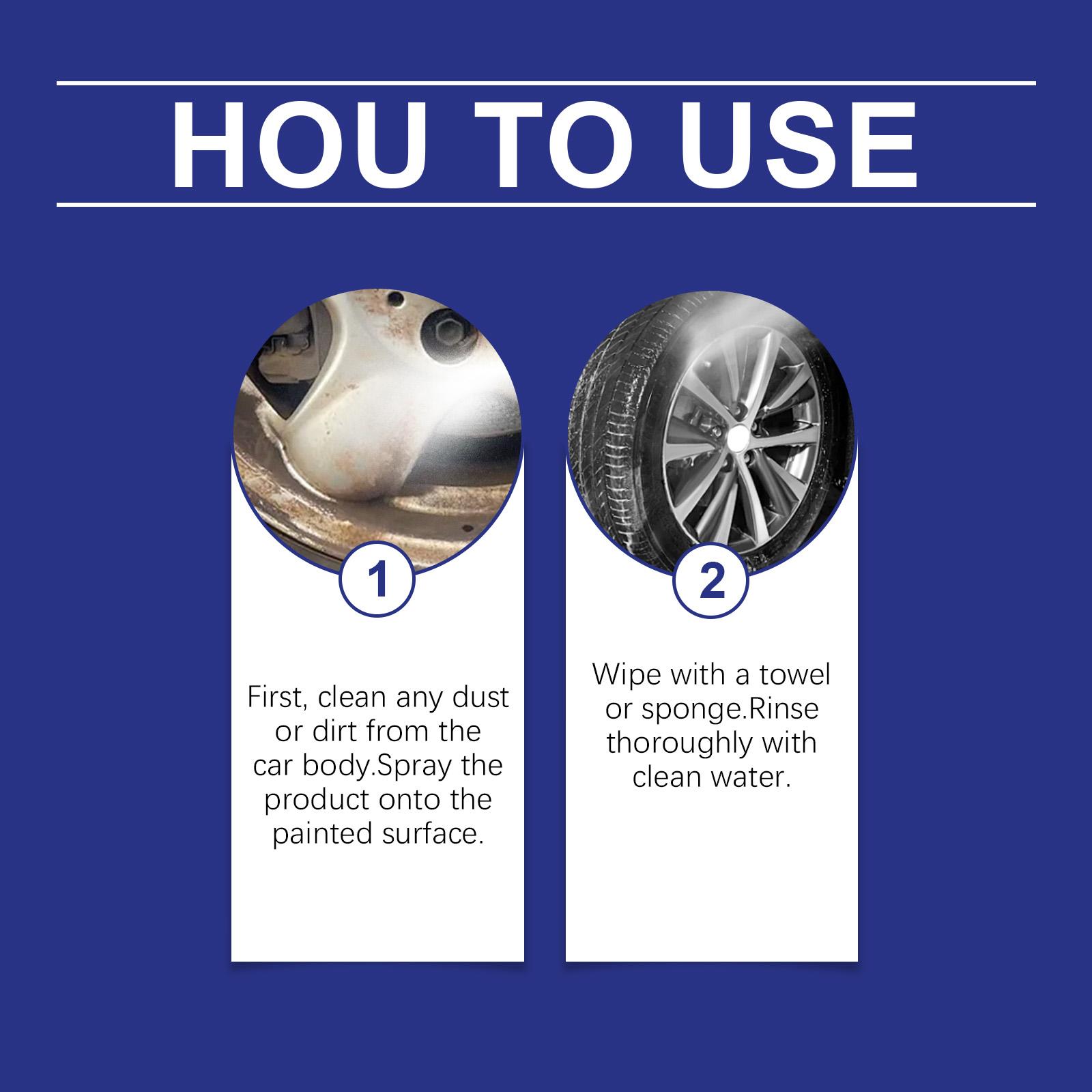 HOU TO USE

1

First, clean any dust or dirt from the car body.Spray the product onto the painted surface.

2

Wipe with a towel or sponge.Rinse thoroughly with clean water.